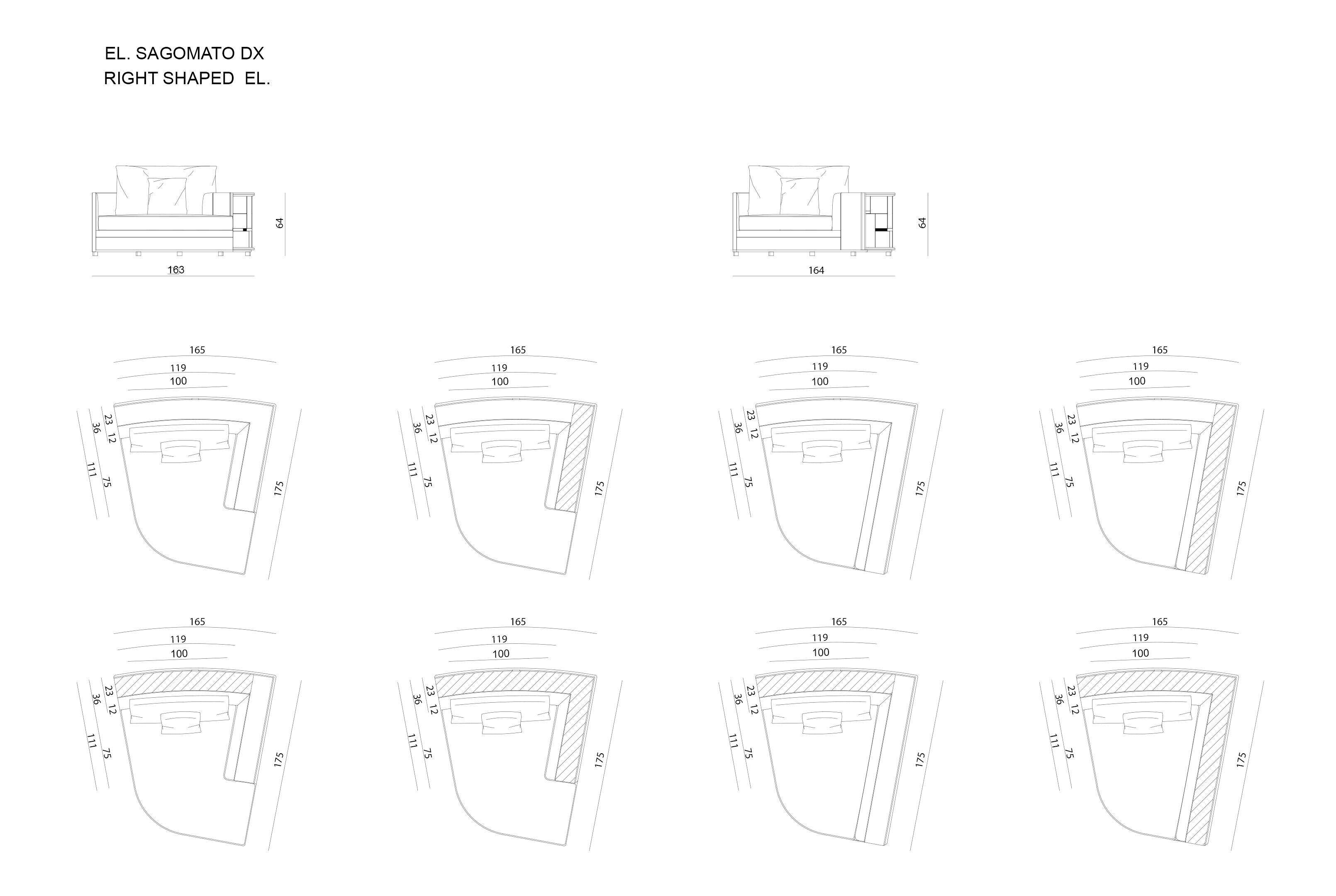 EL. SAGOMATO DX
RIGHT SHAPED EL.

64
163

64
164

165
119
100
23
36
12
111
75
175

165
119
100
23
36
12
111
75
175

165
119
100
23
36
12
111
75
175

165
119
100
23
36
12
111
75
175

165
119
100
23
36
12
111
75
175

165
119
100
23
36
12
111
75
175

165
119
100
23
36
12
111
75
175

165
119
100
23
36
12
111
75
175