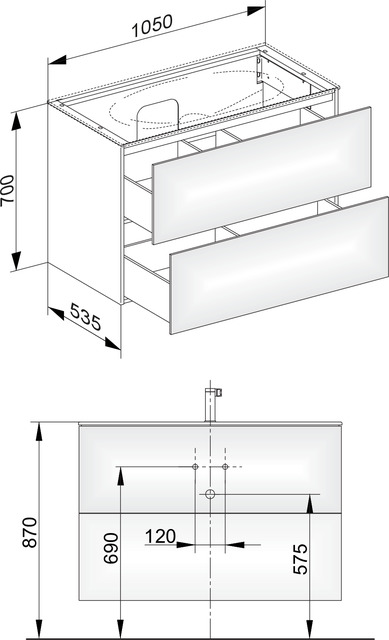 1050
700
535
870
690
120
575