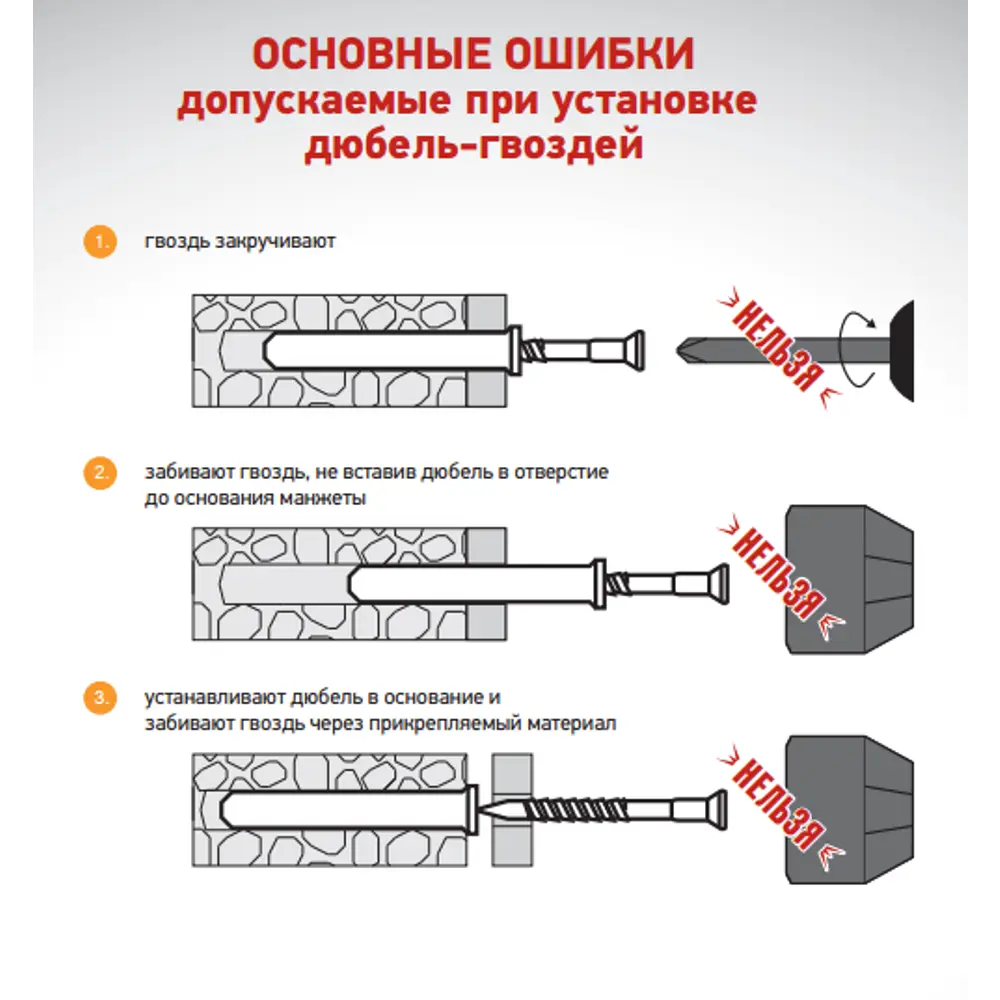 ОСНОВНЫЕ ОШИБКИ
допускаемые при установке
дюбель-гвоздей

1. гвоздь закручивают

НЕЛЬЗЯ

2. забивают гвоздь, не вставив дюбель в отверстие до основания манжеты

НЕЛЬЗЯ

3. устанавливают дюбель в основание и забивают гвоздь через прикрепляемый материал

НЕЛЬЗЯ