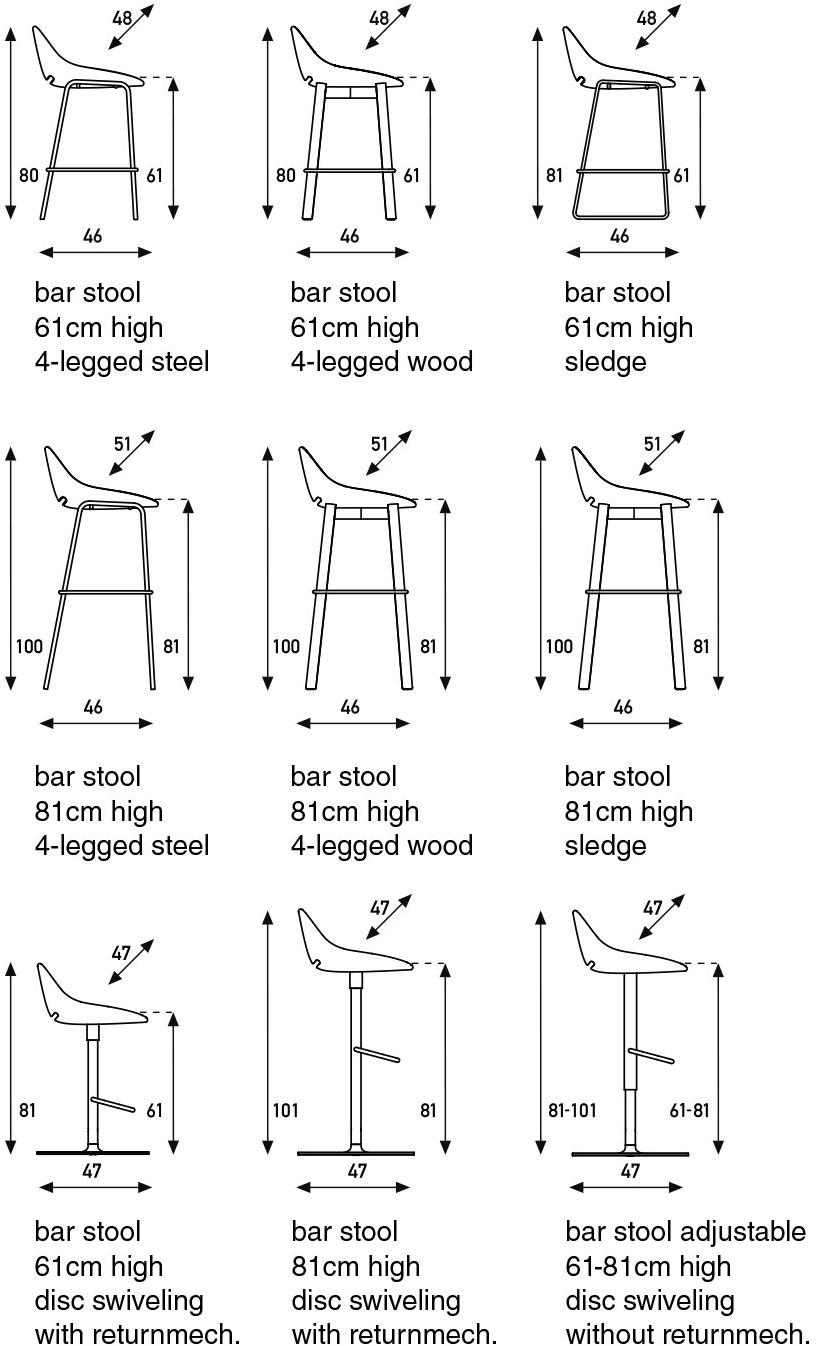 48
80
61
46

bar stool
61cm high
4-legged steel

48
80
61
46

bar stool
61cm high
4-legged wood

48
81
61
46

bar stool
61cm high
sledge

51
100
81
46

bar stool
81cm high
4-legged steel

51
100
81
46

bar stool
81cm high
4-legged wood

51
100
81
46

bar stool
81cm high
sledge

47
81
61
47

bar stool
61cm high
disc swiveling
with returnmech.

47
101
81
47

bar stool
81cm high
disc swiveling
with returnmech.

47
81-101
61-81
47

bar stool adjustable
61-81cm high
disc swiveling
without returnmech.