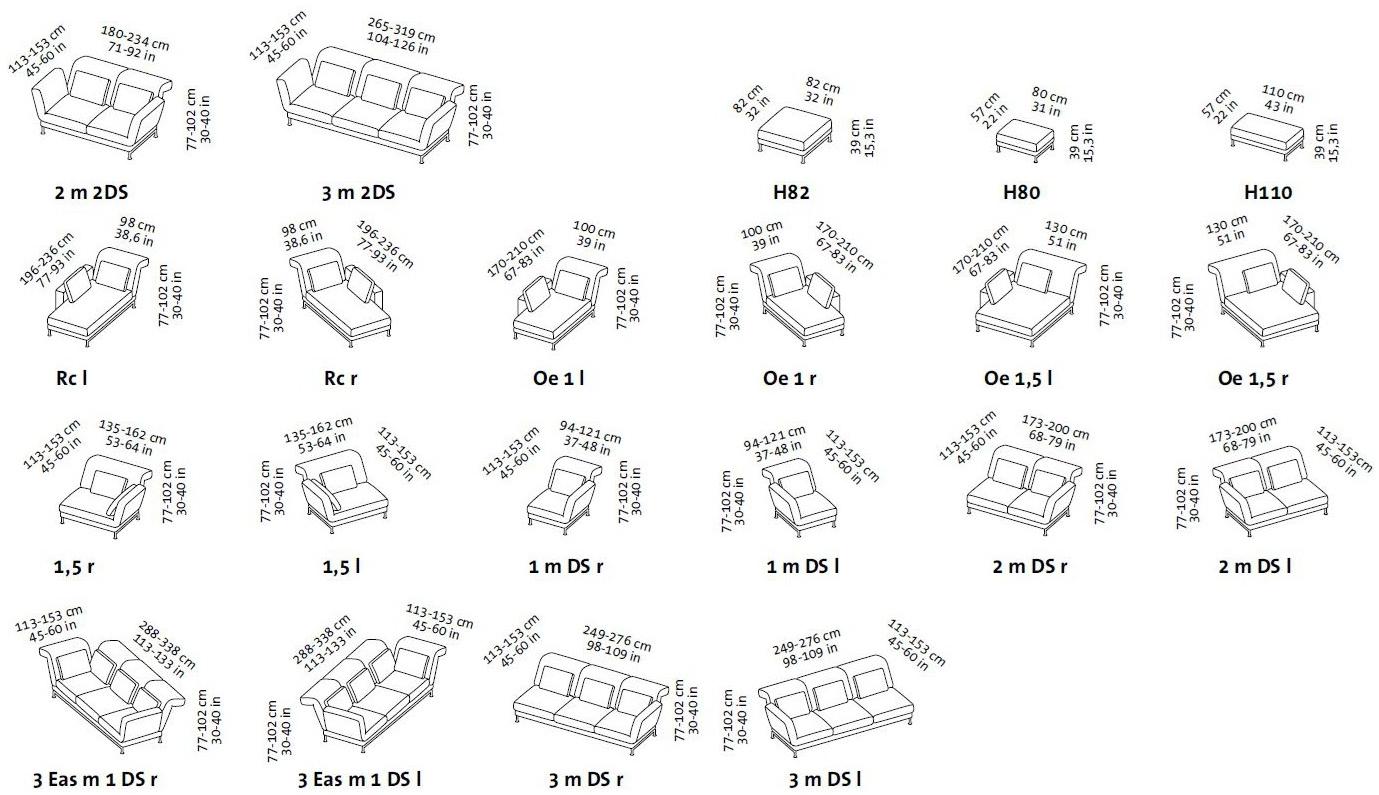 113-153 cm 45-60 in
180-234 cm 71-92 in
77-102 cm 30-40 in
2 m 2DS

113-153 cm 45-60 in
265-319 cm 104-126 in
77-102 cm 30-40 in
3 m 2DS

82 cm 32 in
82 cm 32 in
39 cm 15,3 in
H82

57 cm 22 in
80 cm 31 in
39 cm 15,3 in
H80

57 cm 22 in
110 cm 43 in
39 cm 15,3 in
H110

196-236 cm 77-93 in
98 cm 38,6 in
77-102 cm 30-40 in
Rc l

98 cm 38,6 in
196-236 cm 77-93 in
77-102 cm 30-40 in
Rc r

170-210 cm 67-83 in
100 cm 39 in
77-102 cm 30-40 in
Oe 1 l

100 cm 39 in
170-210 cm 67-83 in
77-102 cm 30-40 in
Oe 1 r

170-210 cm 67-83 in
130 cm 51 in
77-102 cm 30-40 in
Oe 1,5 l

130 cm 51 in
170-210 cm 67-83 in
77-102 cm 30-40 in
Oe 1,5 r

113-153 cm 45-60 in
135-162 cm 53-64 in
77-102 cm 30-40 in
1,5 r

135-162 cm 53-64 in
113-153 cm 45-60 in
77-102 cm 30-40 in
1,5 l

113-153 cm 45-60 in
94-121 cm 37-48 in
77-102 cm 30-40 in
1 m DS r

94-121 cm 37-48 in
113-153 cm 45-60 in
77-102 cm 30-40 in
1 m DS l

113-153 cm 45-60 in
173-200 cm 68-79 in
77-102 cm 30-40 in
2 m DS r

173-200 cm 68-79 in
113-153cm 45-60 in
77-102 cm 30-40 in
2 m DS l

113-153 cm 45-60 in
288-338 cm 113-133 in
77-102 cm 30-40 in
3 Eas m 1 DS r

288-338 cm 113-133 in
113-153 cm 45-60 in
77-102 cm 30-40 in
3 Eas m 1 DS l

113-153 cm 45-60 in
249-276 cm 98-109 in
77-102 cm 30-40 in
3 m DS r

249-276 cm 98-109 in
113-153 cm 45-60 in
77-102 cm 30-40 in
3 m DS l