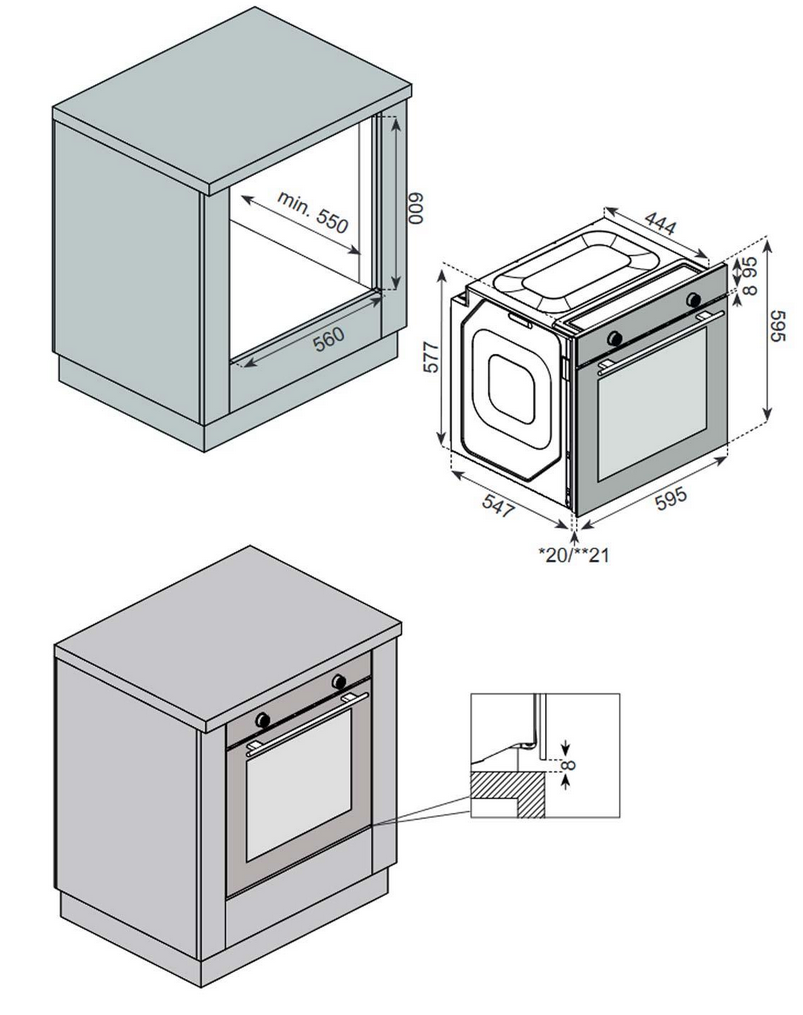 min. 550
600
560
444
95
8
595
577
547
595
*20/**21
8