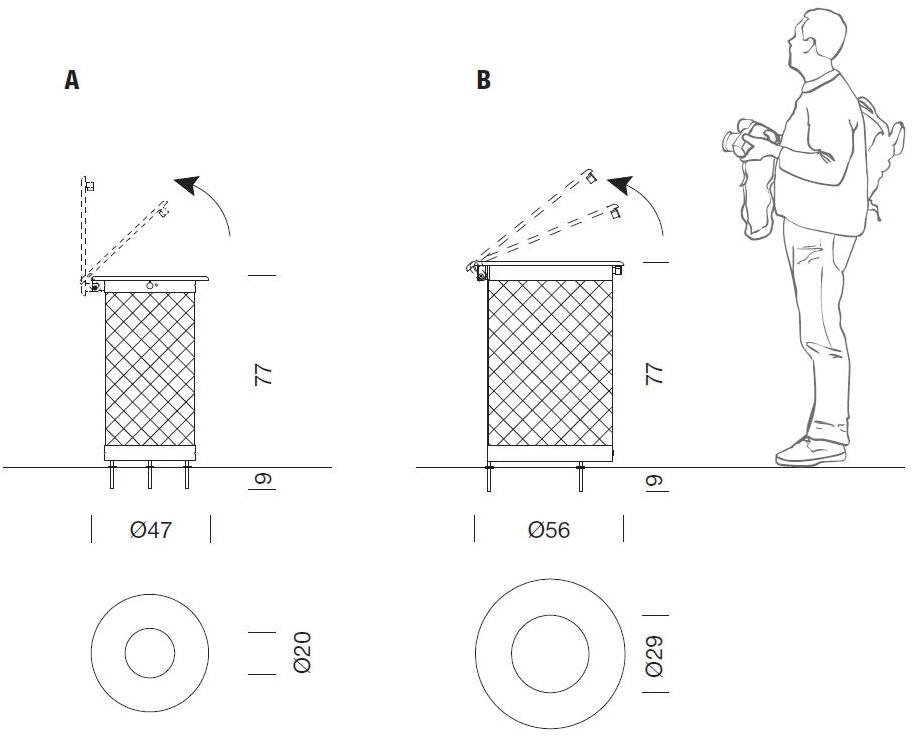 A

77

9

Ø47

Ø20

B

77

9

Ø56

Ø29