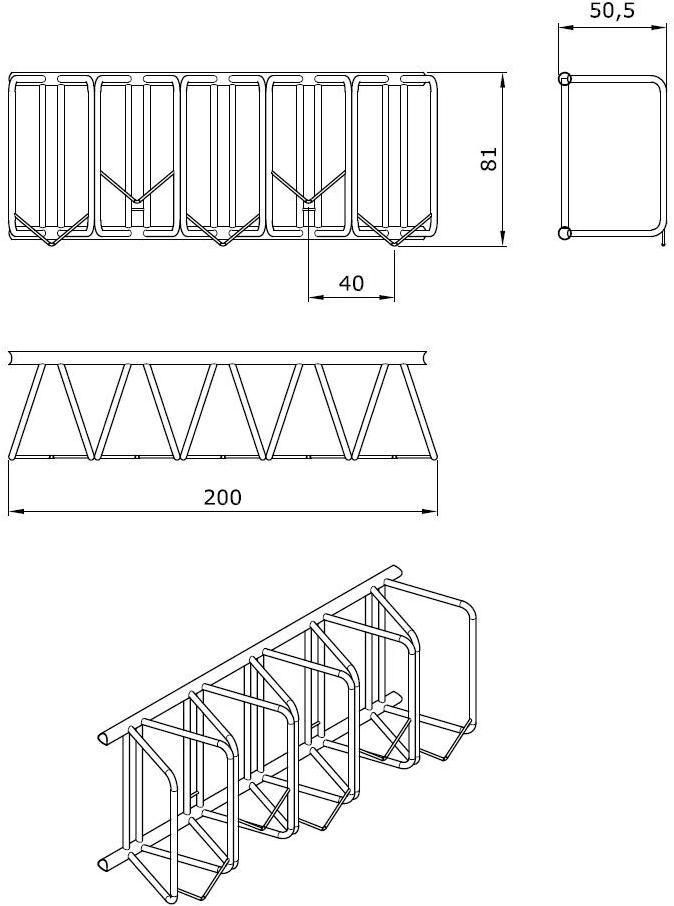 50,5

81

40

200