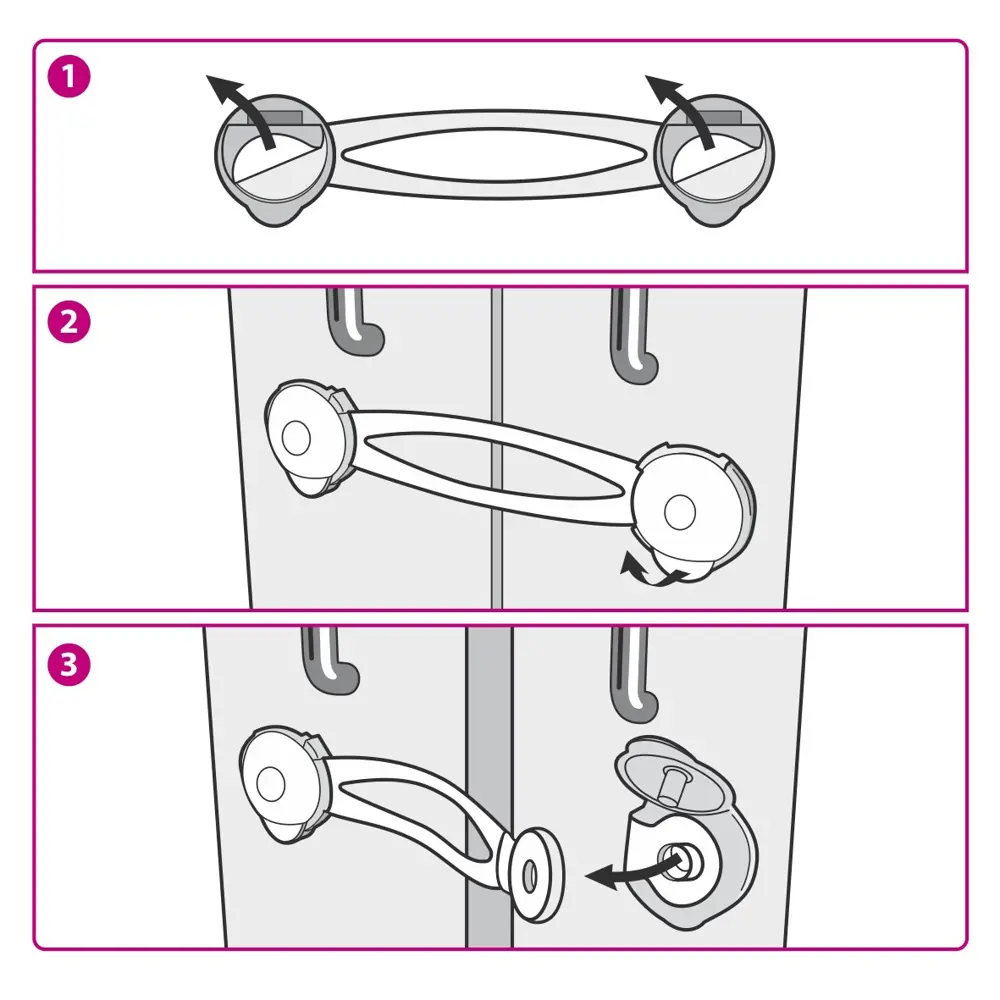 1

2

3