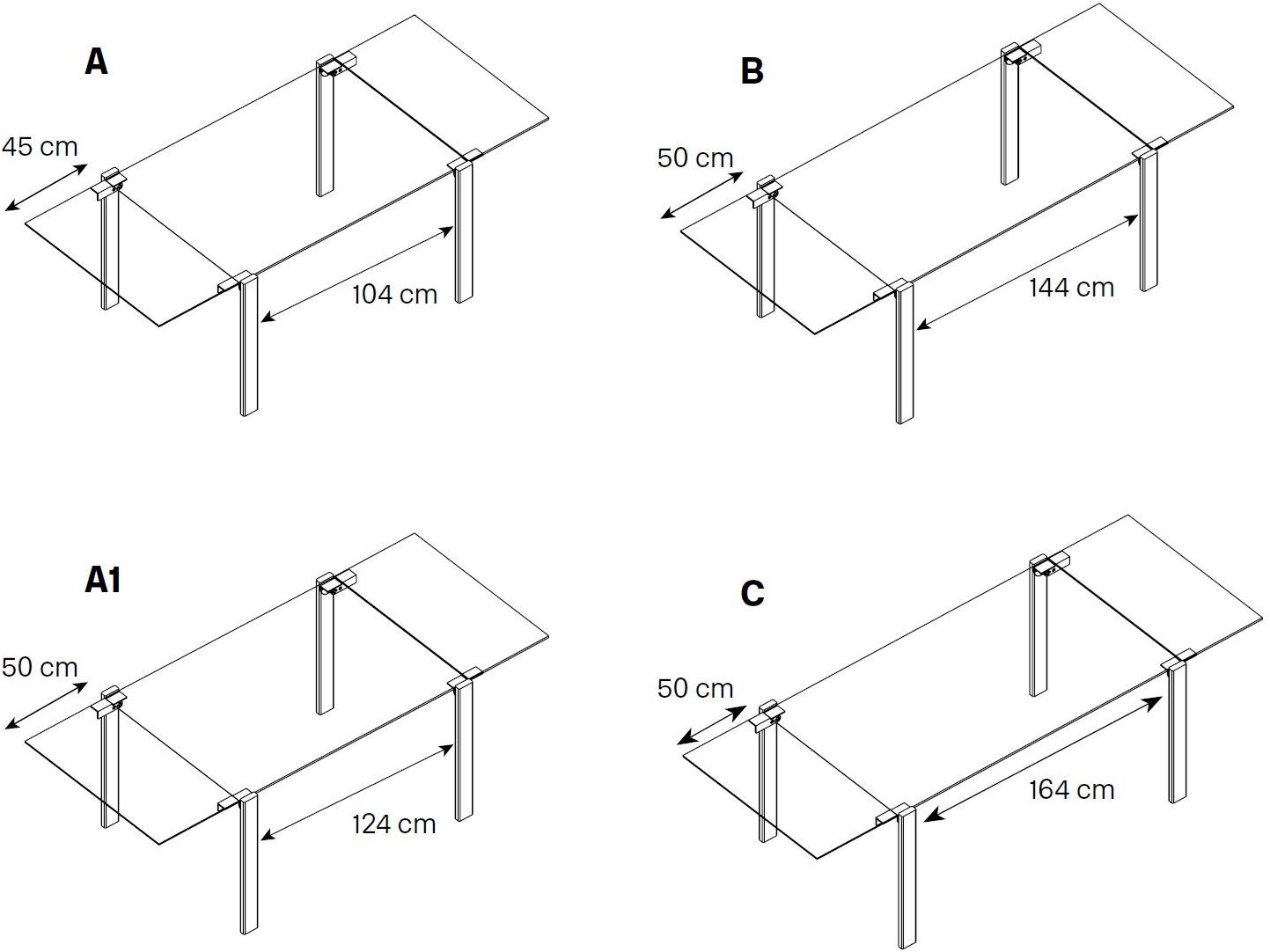 A

45 cm

104 cm

B

50 cm

144 cm

A1

50 cm

124 cm

C

50 cm

164 cm