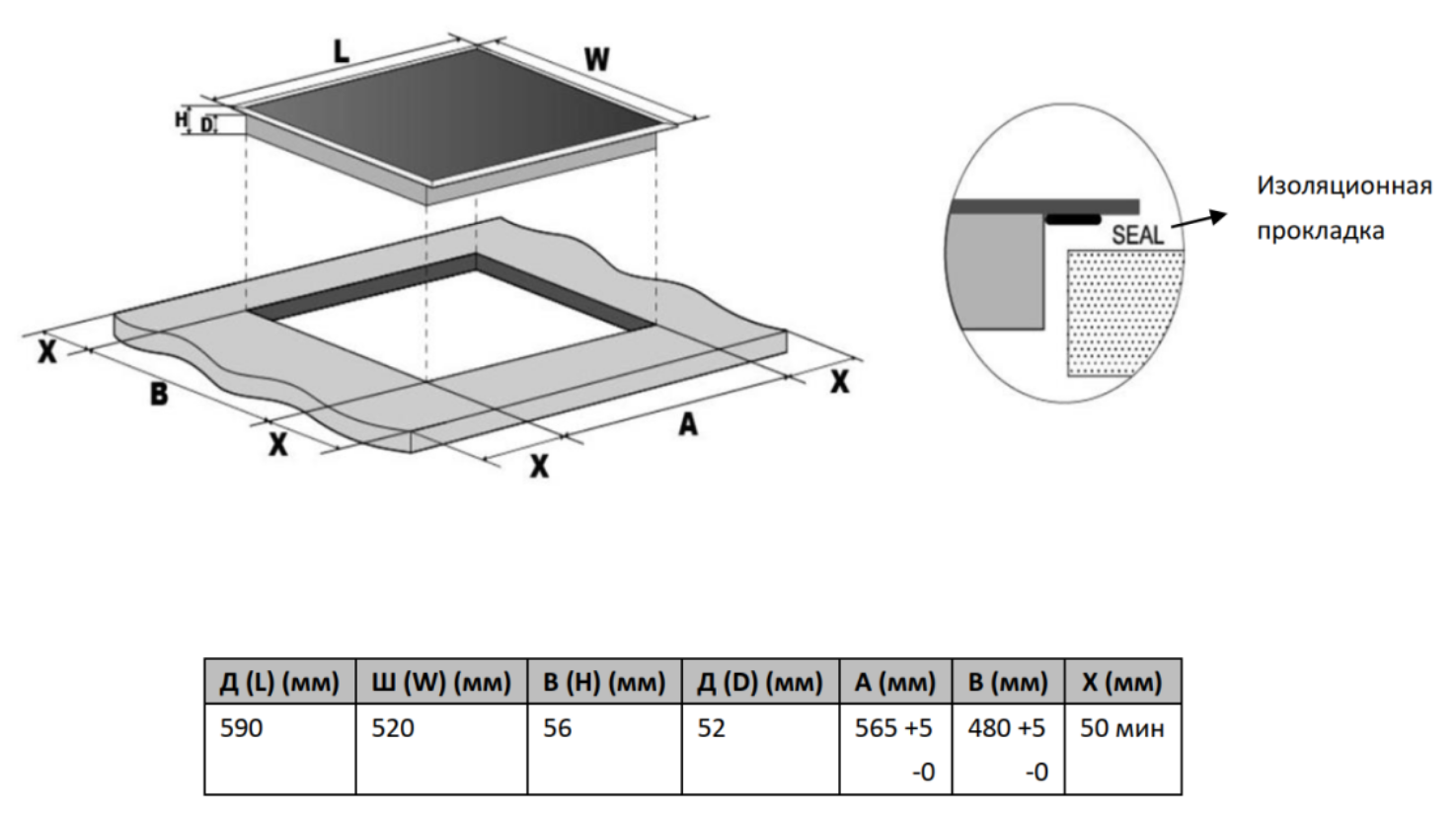 L

W

H

D

X

B

X

X

A

X

SEAL

Изоляционная прокладка

| Д (L) (мм) | Ш (W) (мм) | В (H) (мм) | Д (D) (мм) | A (мм) | B (мм) | X (мм) |
|---|---|---|---|---|---|---|
| 590 | 520 | 56 | 52 | 565 +5 -0 | 480 +5 -0 | 50 мин |