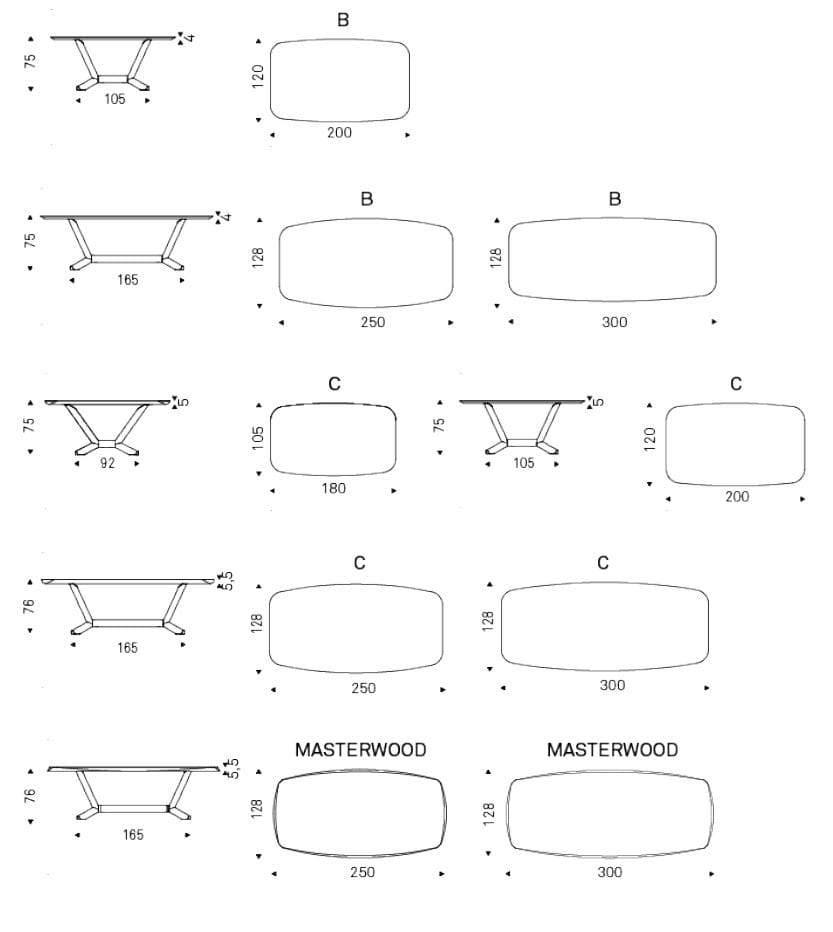 75
4
105

B
120
200

75
4
165

B
128
250

B
128
300

75
5
92

C
105
180

75
5
105

C
120
200

76
5,5
165

C
128
250

C
128
300

76
5,5
165

MASTERWOOD
128
250

MASTERWOOD
128
300