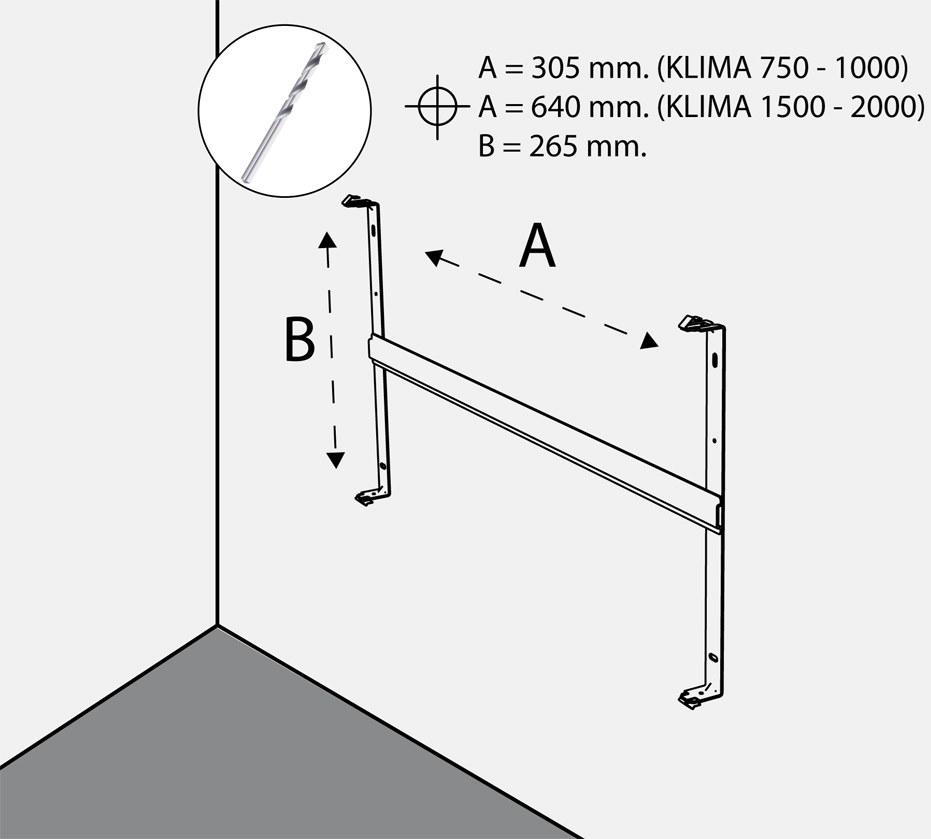 A = 305 mm. (KLIMA 750 - 1000)
A = 640 mm. (KLIMA 1500 - 2000)
B = 265 mm.

A

B