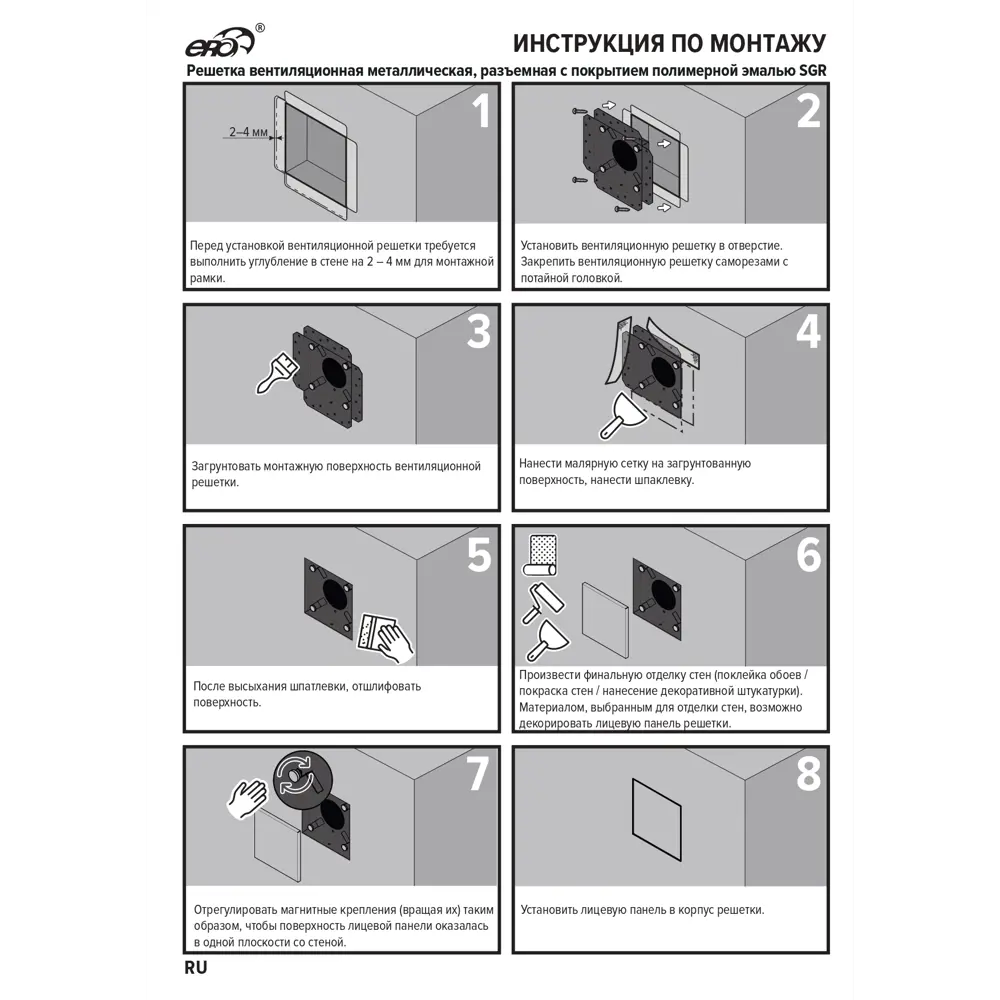 ERA®

ИНСТРУКЦИЯ ПО МОНТАЖУ

Решетка вентиляционная металлическая, разъемная с покрытием полимерной эмалью SGR

1

2–4 мм

Перед установкой вентиляционной решетки требуется выполнить углубление в стене на 2 – 4 мм для монтажной рамки.

2

Установить вентиляционную решетку в отверстие. Закрепить вентиляционную решетку саморезами с потайной головкой.

3

Загрунтовать монтажную поверхность вентиляционной решетки.

4

Нанести малярную сетку на загрунтованную поверхность, нанести шпаклевку.

5

После высыхания шпатлевки, отшлифовать поверхность.

6

Произвести финальную отделку стен (поклейка обоев / покраска стен / нанесение декоративной штукатурки). Материалом, выбранным для отделки стен, возможно декорировать лицевую панель решетки.

7

Отрегулировать магнитные крепления (вращая их) таким образом, чтобы поверхность лицевой панели оказалась в одной плоскости со стеной.

8

Установить лицевую панель в корпус решетки.

RU