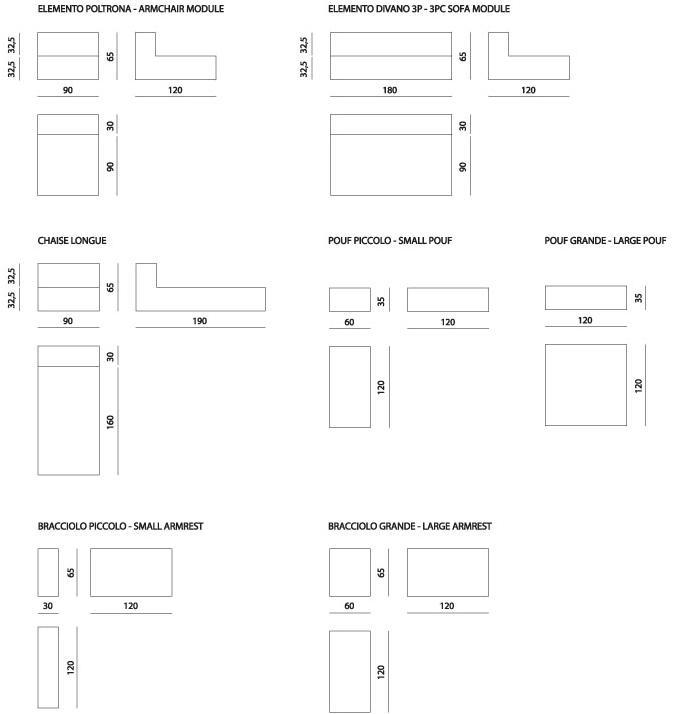 ELEMENTO POLTRONA - ARMCHAIR MODULE

32,5
32,5
65
90
120
30
90

ELEMENTO DIVANO 3P - 3PC SOFA MODULE

32,5
32,5
65
180
120
30
90

CHAISE LONGUE

32,5
32,5
65
90
190
30
160

POUF PICCOLO - SMALL POUF

35
60
120
120

POUF GRANDE - LARGE POUF

35
120
120

BRACCIOLO PICCOLO - SMALL ARMREST

65
30
120
120

BRACCIOLO GRANDE - LARGE ARMREST

65
60
120
120