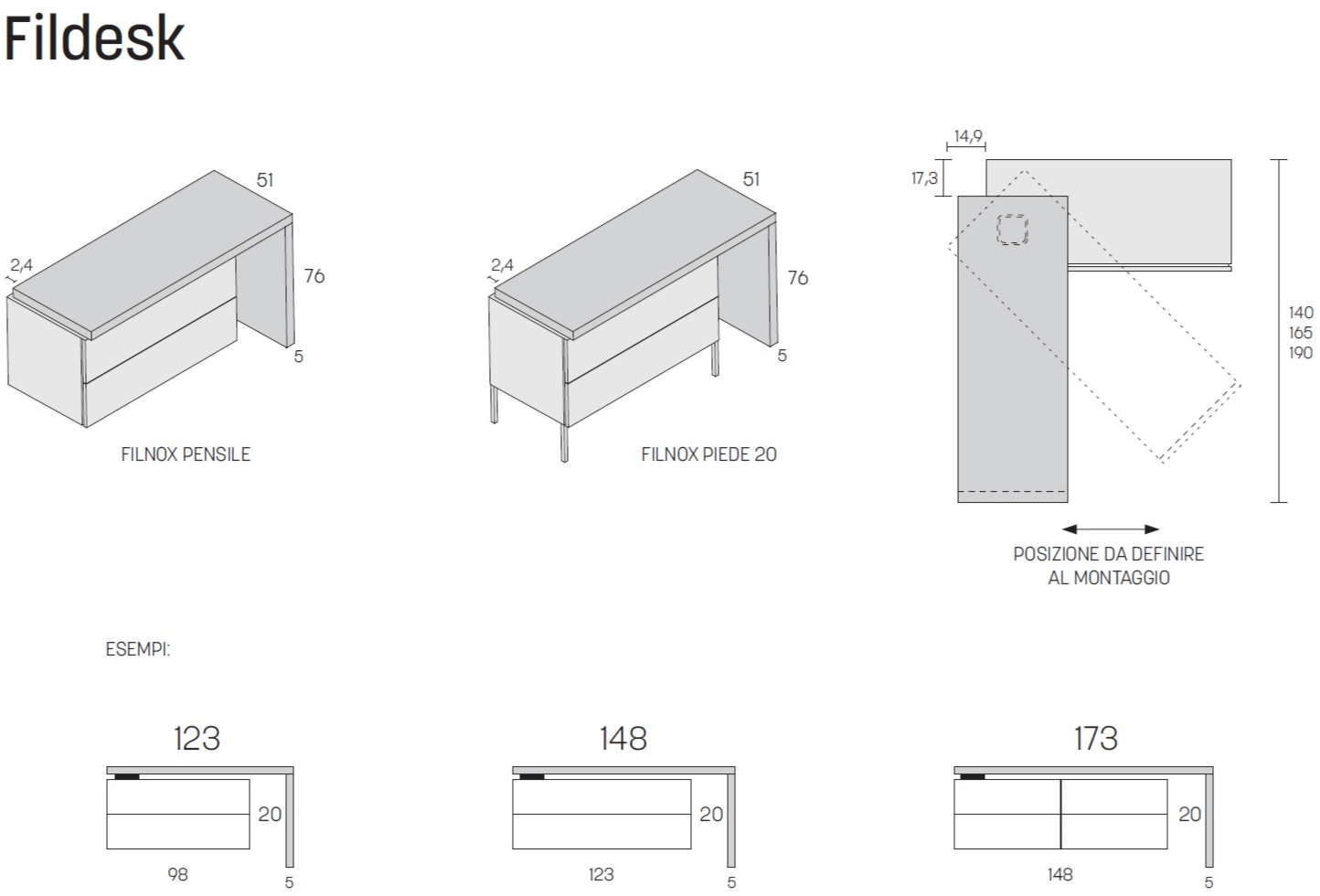 Fildesk

51
2,4
76
5
FILNOX PENSILE

51
2,4
76
5
FILNOX PIEDE 20

14,9
17,3
140
165
190
POSIZIONE DA DEFINIRE
AL MONTAGGIO

ESEMPI:

123
20
98
5

148
20
123
5

173
20
148
5