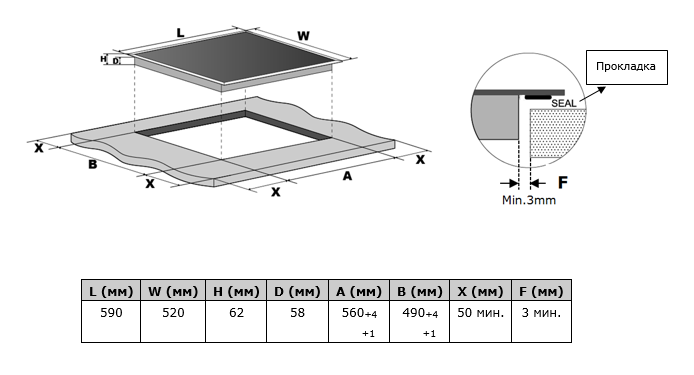 L
W
H
D
X
B
X
X
A
X

Прокладка
SEAL
F
Min.3mm

| L (мм) | W (мм) | H (мм) | D (мм) | A (мм) | B (мм) | X (мм) | F (мм) |
|---|---|---|---|---|---|---|---|
| 590 | 520 | 62 | 58 | 560+4 +1 | 490+4 +1 | 50 мин. | 3 мин. |