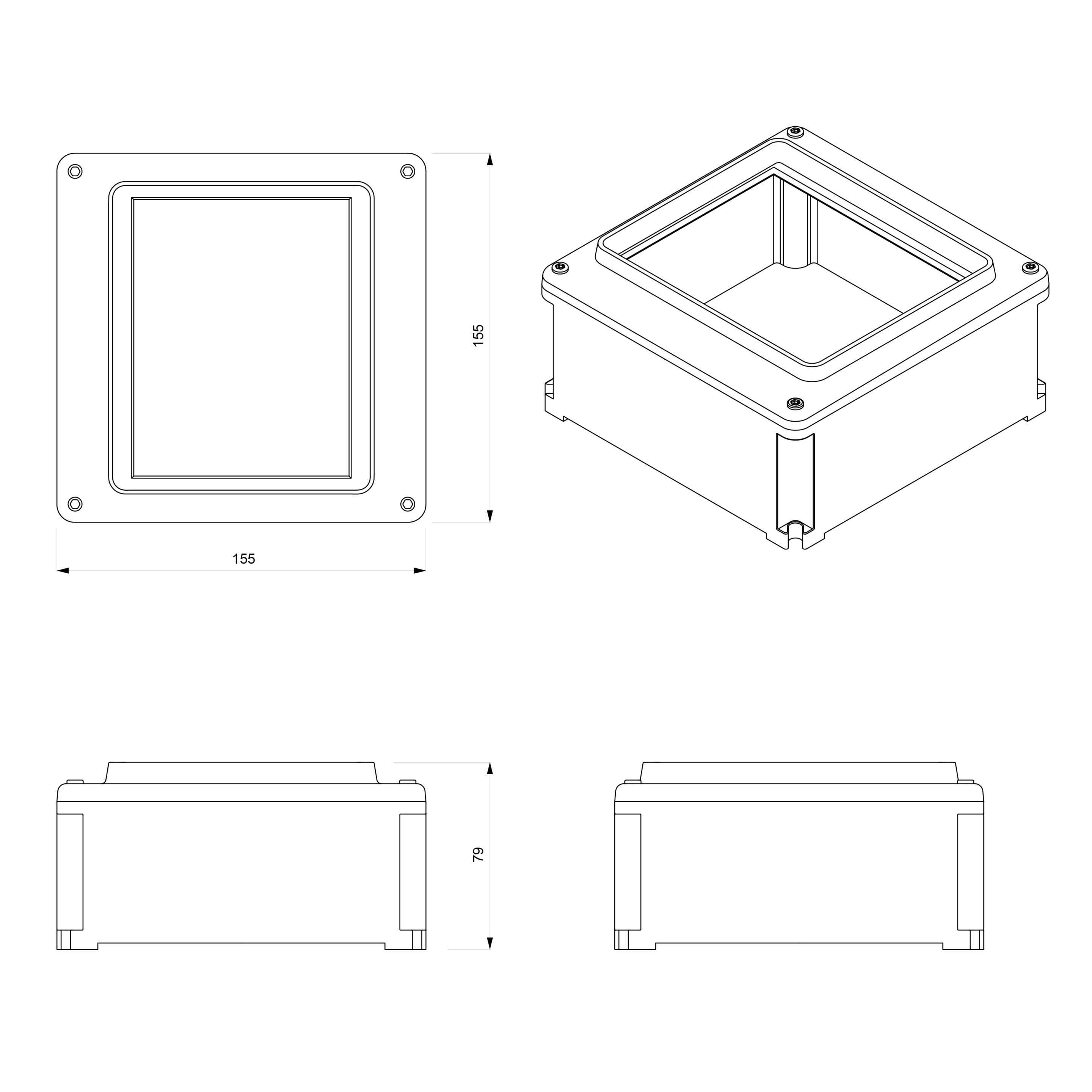 155

155

79