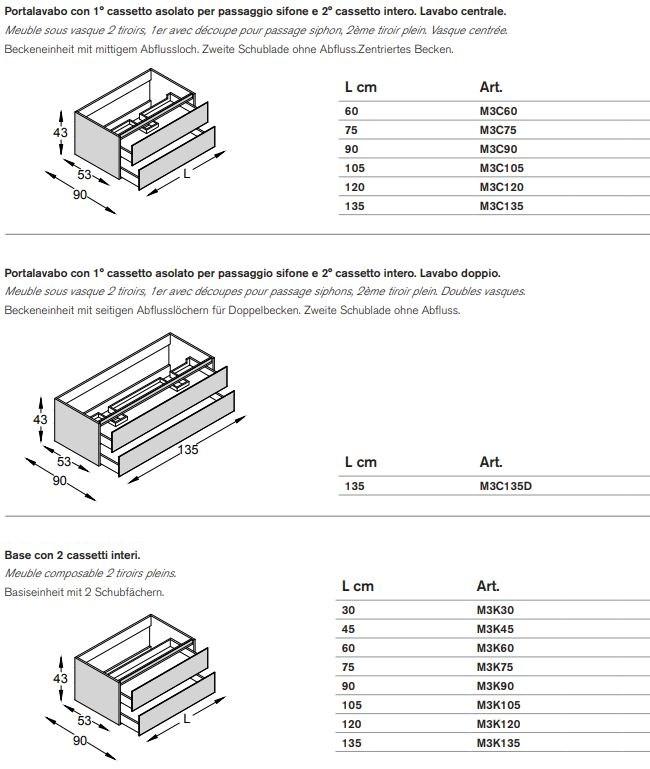 Portalavabo con 1° cassetto asolato per passaggio sifone e 2° cassetto intero. Lavabo centrale.
Meuble sous vasque 2 tiroirs, 1er avec découpe pour passage siphon, 2ème tiroir plein. Vasque centrée.
Beckeneinheit mit mittigem Abflussloch. Zweite Schublade ohne Abfluss.Zentriertes Becken.

43
53
90
L

| L cm | Art. |
|---|---|
| 60 | M3C60 |
| 75 | M3C75 |
| 90 | M3C90 |
| 105 | M3C105 |
| 120 | M3C120 |
| 135 | M3C135 |

Portalavabo con 1° cassetto asolato per passaggio sifone e 2° cassetto intero. Lavabo doppio.
Meuble sous vasque 2 tiroirs, 1er avec découpes pour passage siphons, 2ème tiroir plein. Doubles vasques.
Beckeneinheit mit seitigen Abflusslöchern für Doppelbecken. Zweite Schublade ohne Abfluss.

43
53
90
135

| L cm | Art. |
|---|---|
| 135 | M3C135D |

Base con 2 cassetti interi.
Meuble composable 2 tiroirs pleins.
Basiseinheit mit 2 Schubfächern.

43
53
90
L

| L cm | Art. |
|---|---|
| 30 | M3K30 |
| 45 | M3K45 |
| 60 | M3K60 |
| 75 | M3K75 |
| 90 | M3K90 |
| 105 | M3K105 |
| 120 | M3K120 |
| 135 | M3K135 |