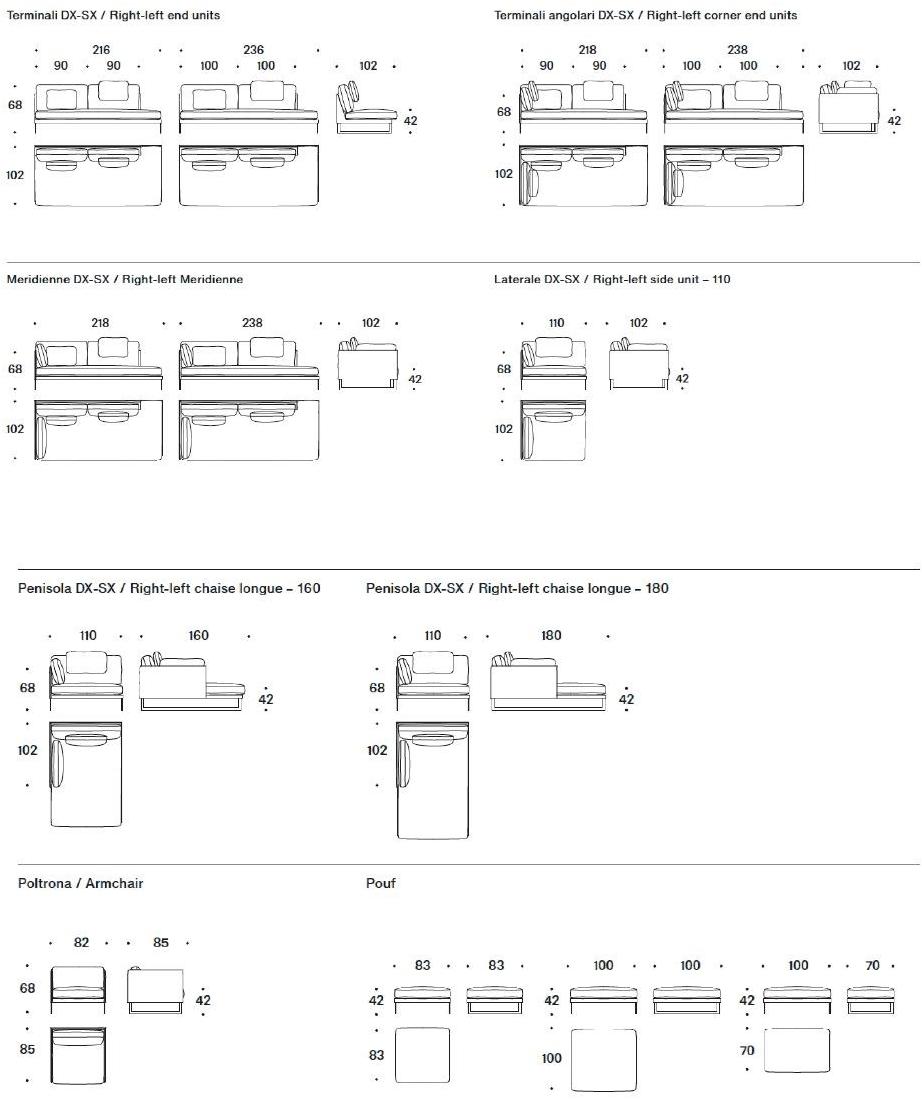 Terminali DX-SX / Right-left end units

216
90 90
236
100 100
102
68
42
102

Terminali angolari DX-SX / Right-left corner end units

218
90 90
238
100 100
102
68
42
102

Meridienne DX-SX / Right-left Meridienne

218
238
102
68
42
102

Laterale DX-SX / Right-left side unit – 110

110
102
68
42
102

Penisola DX-SX / Right-left chaise longue – 160

110
160
68
42
102

Penisola DX-SX / Right-left chaise longue – 180

110
180
68
42
102

Poltrona / Armchair

82
85
68
42
85

Pouf

83 83
42
83
100 100
42
100
100 70
42
70