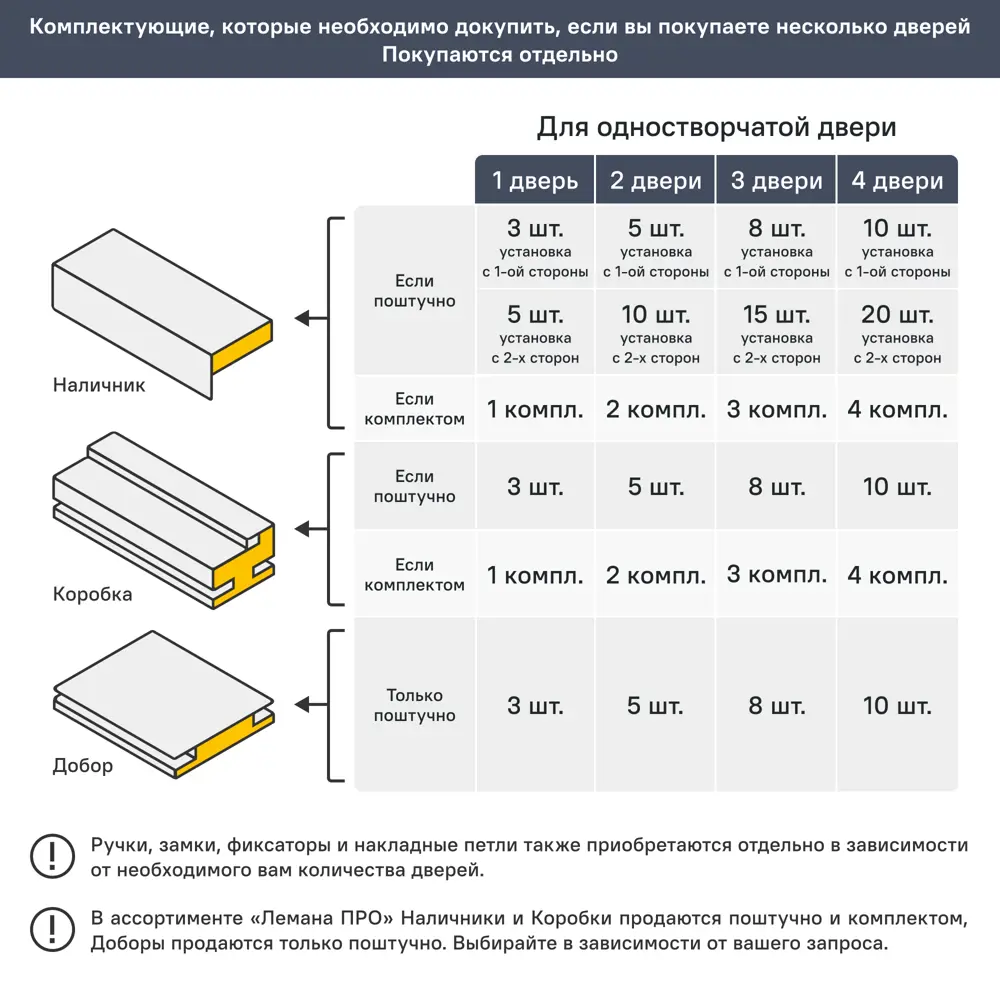 Комплектующие, которые необходимо докупить, если вы покупаете несколько дверей
Покупаются отдельно

Для одностворчатой двери

| | | 1 дверь | 2 двери | 3 двери | 4 двери |
|---|---|---|---|---|---|
| Наличник | Если поштучно | 3 шт. установка с 1-ой стороны | 5 шт. установка с 1-ой стороны | 8 шт. установка с 1-ой стороны | 10 шт. установка с 1-ой стороны |
| | | 5 шт. установка с 2-х сторон | 10 шт. установка с 2-х сторон | 15 шт. установка с 2-х сторон | 20 шт. установка с 2-х сторон |
| | Если комплектом | 1 компл. | 2 компл. | 3 компл. | 4 компл. |
| Коробка | Если поштучно | 3 шт. | 5 шт. | 8 шт. | 10 шт. |
| | Если комплектом | 1 компл. | 2 компл. | 3 компл. | 4 компл. |
| Добор | Только поштучно | 3 шт. | 5 шт. | 8 шт. | 10 шт. |

Ручки, замки, фиксаторы и накладные петли также приобретаются отдельно в зависимости от необходимого вам количества дверей.

В ассортименте «Лемана ПРО» Наличники и Коробки продаются поштучно и комплектом, Доборы продаются только поштучно. Выбирайте в зависимости от вашего запроса.