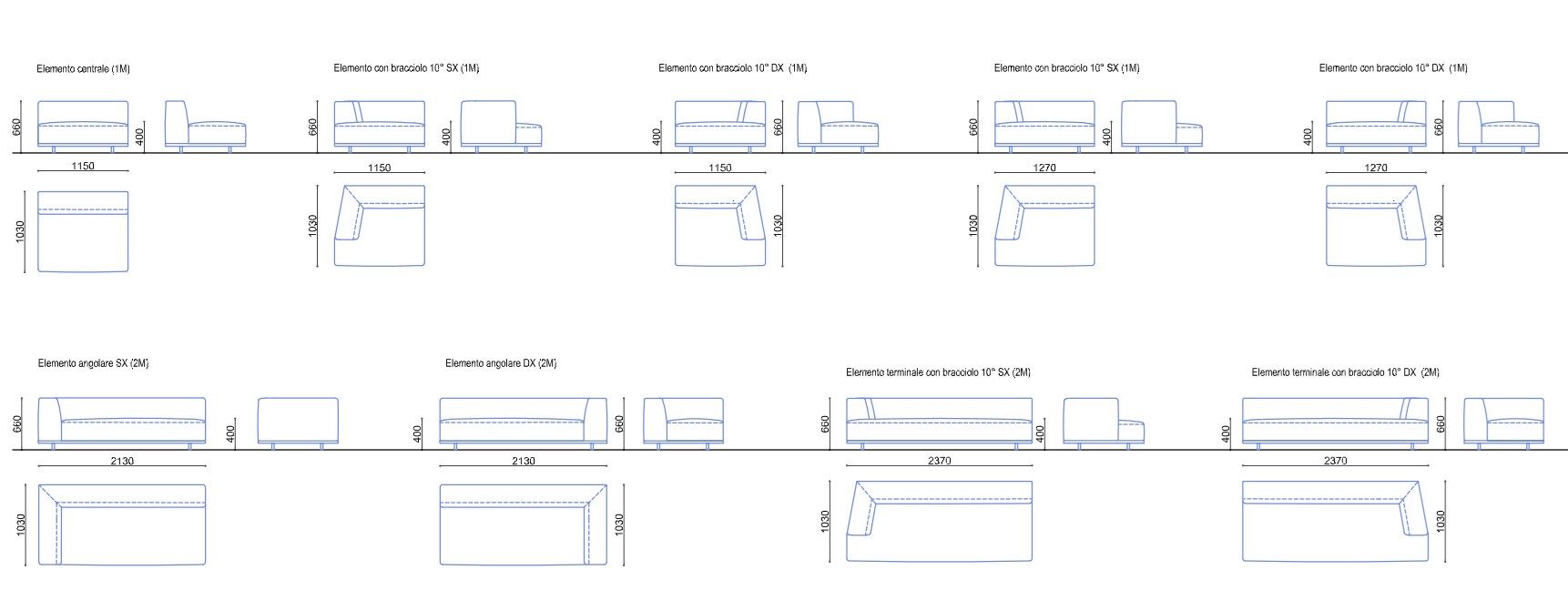 Elemento centrale (1M)

660 400 1150 1030

Elemento con bracciolo 10° SX (1M)

660 400 1150 1030

Elemento con bracciolo 10° DX (1M)

400 660 1150 1030

Elemento con bracciolo 10° SX (1M)

660 400 1270 1030

Elemento con bracciolo 10° DX (1M)

400 660 1270 1030

Elemento angolare SX (2M)

660 400 2130 1030

Elemento angolare DX (2M)

400 660 2130 1030

Elemento terminale con bracciolo 10° SX (2M)

660 400 2370 1030

Elemento terminale con bracciolo 10° DX (2M)

400 660 2370 1030