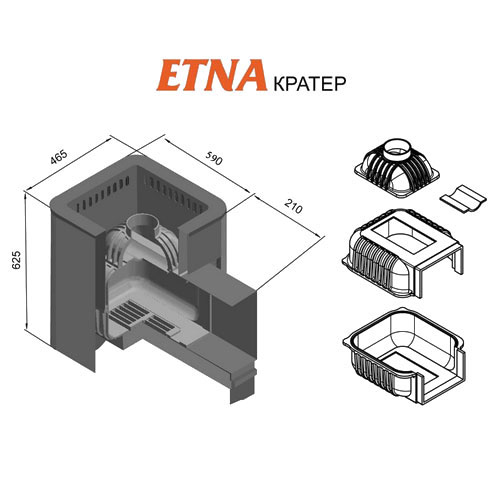 ETNA КРАТЕР

465
590
210
625