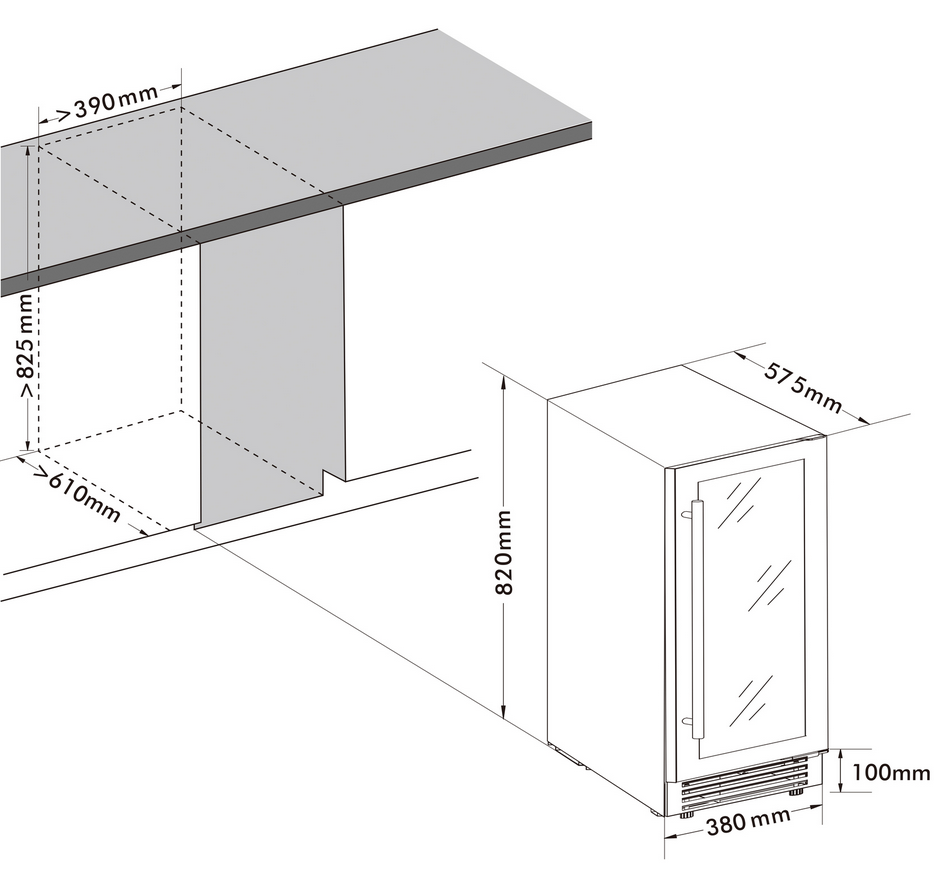 >390mm
>825 mm
>610mm
575mm
820mm
100mm
380 mm