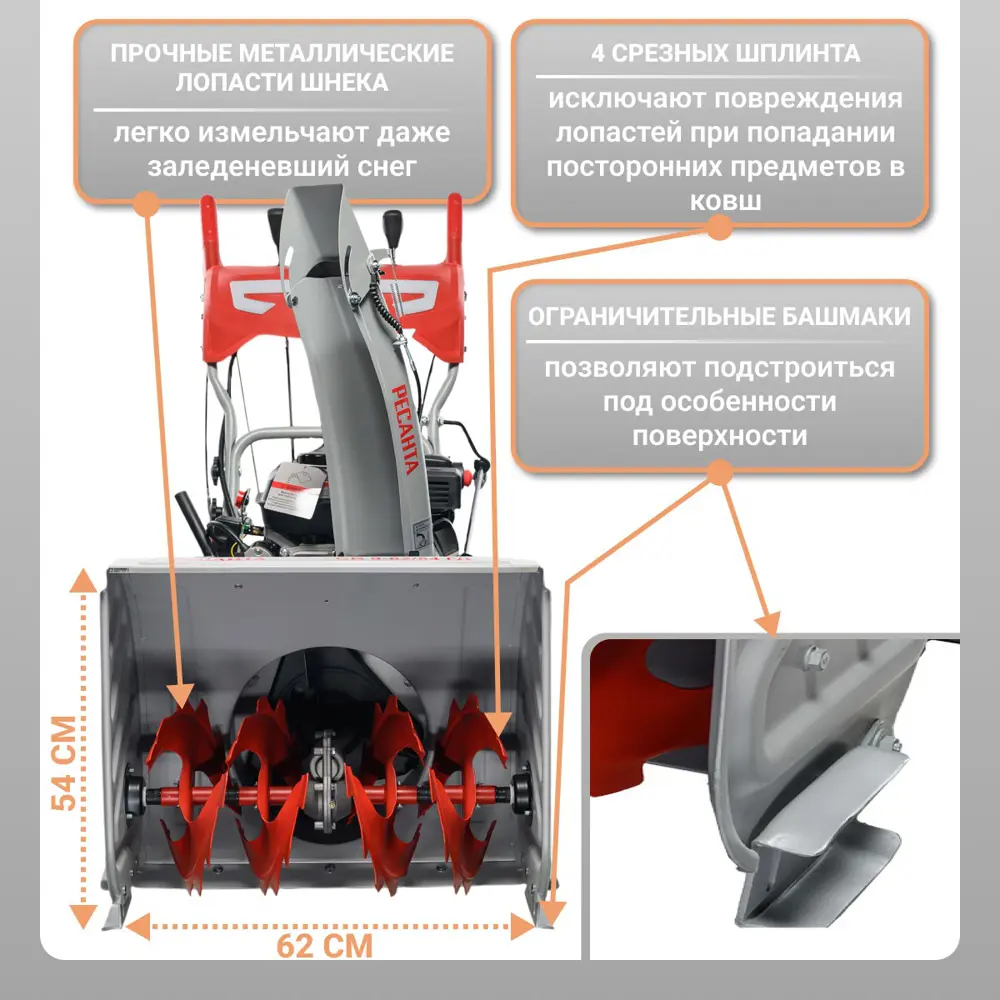 ПРОЧНЫЕ МЕТАЛЛИЧЕСКИЕ ЛОПАСТИ ШНЕКА

легко измельчают даже заледеневший снег

4 СРЕЗНЫХ ШПЛИНТА

исключают повреждения лопастей при попадании посторонних предметов в ковш

ОГРАНИЧИТЕЛЬНЫЕ БАШМАКИ

позволяют подстроиться под особенности поверхности

РЕСАНТА

54 СМ

62 СМ