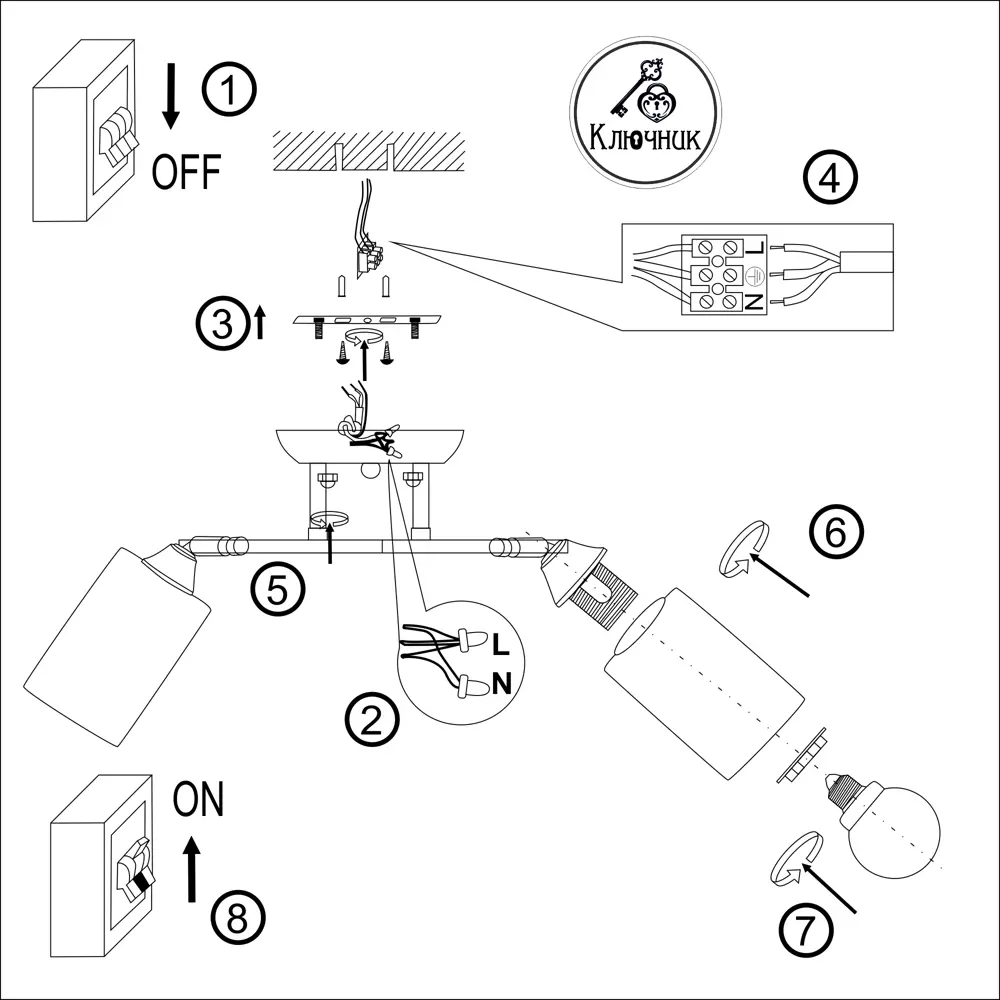 1
OFF
Ключник
4
L
N
3
5
6
L
N
2
ON
8
7