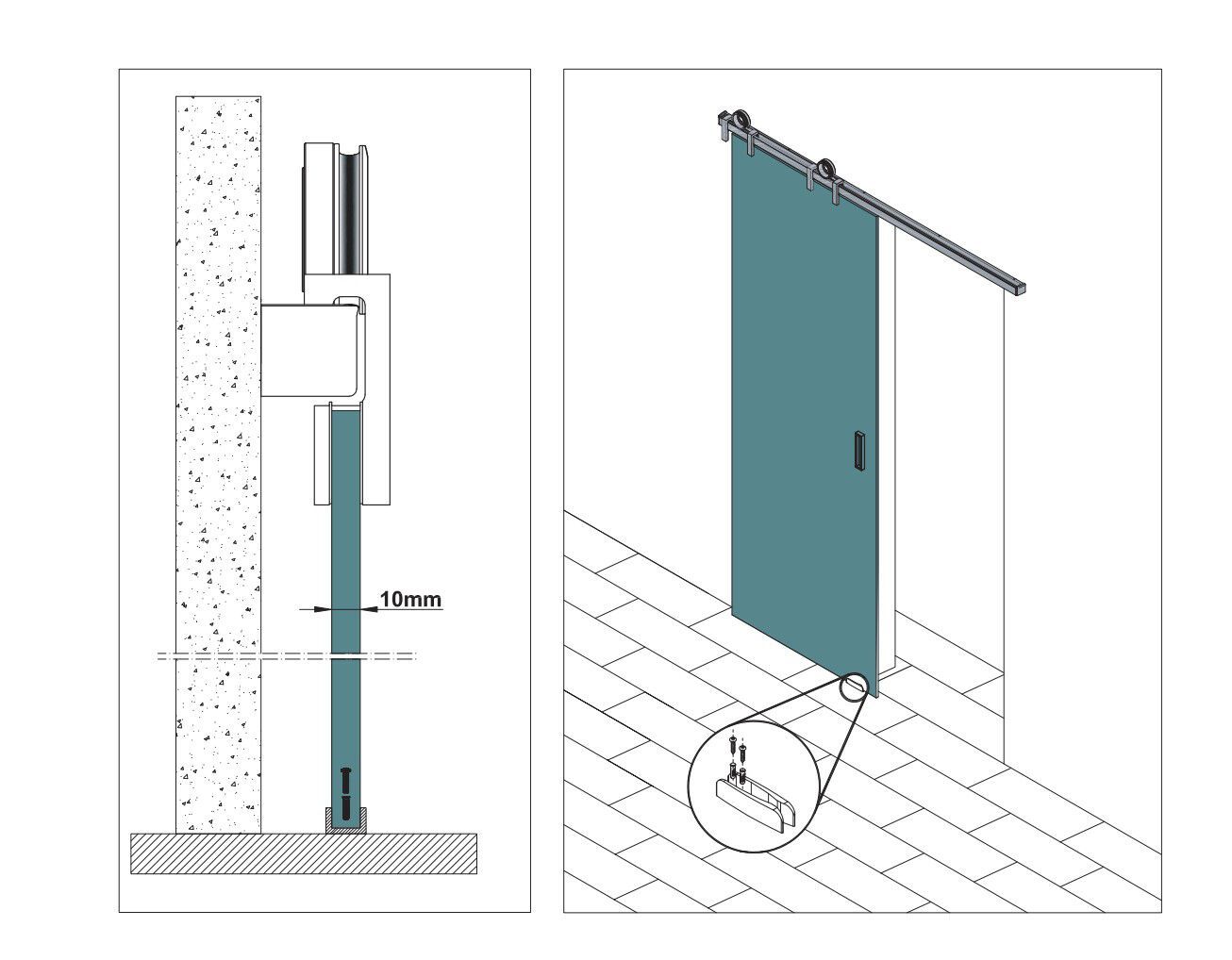 10mm