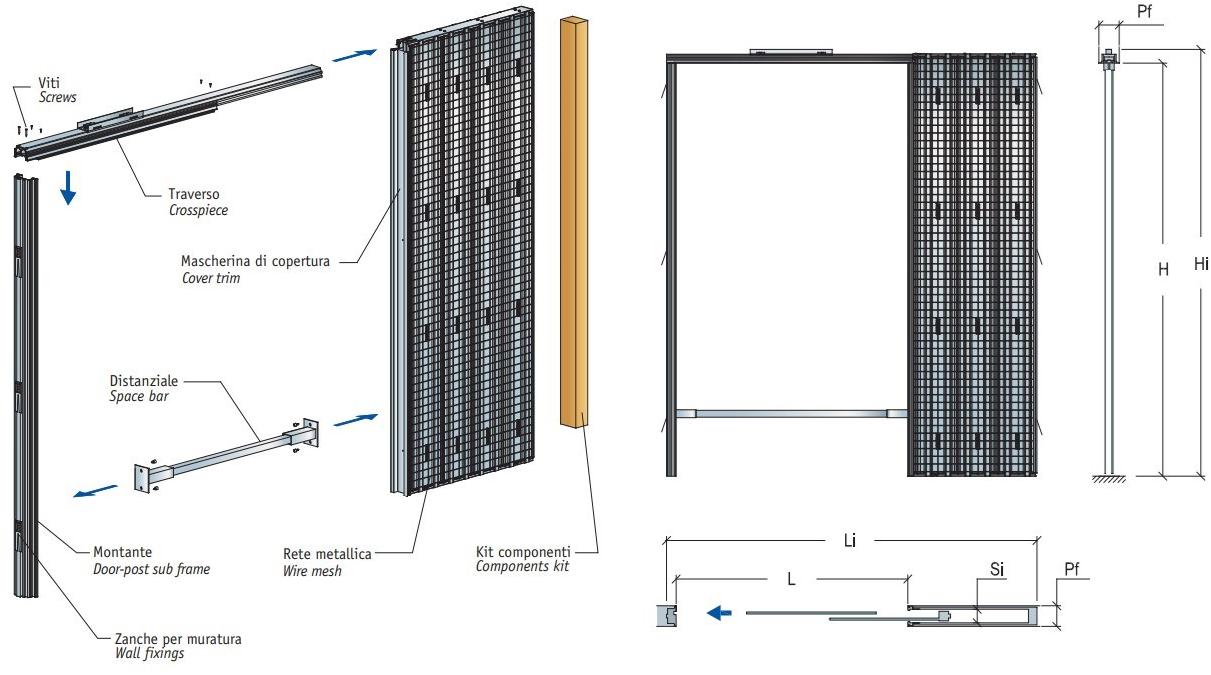 Viti
Screws

Traverso
Crosspiece

Mascherina di copertura
Cover trim

Distanziale
Space bar

Montante
Door-post sub frame

Zanche per muratura
Wall fixings

Rete metallica
Wire mesh

Kit componenti
Components kit

Pf

H

Hi

Li

L

Si

Pf