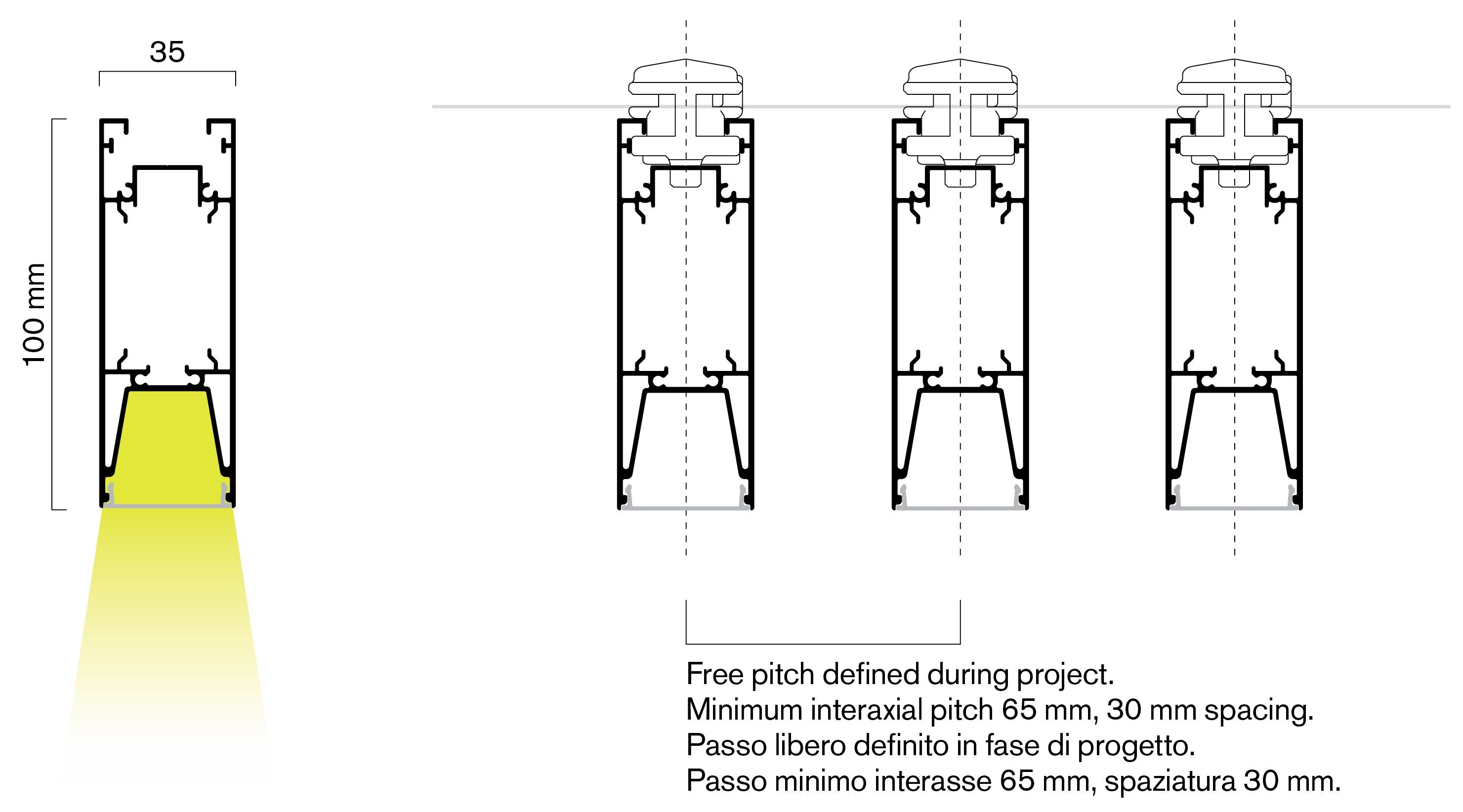 35

100 mm

Free pitch defined during project.
Minimum interaxial pitch 65 mm, 30 mm spacing.
Passo libero definito in fase di progetto.
Passo minimo interasse 65 mm, spaziatura 30 mm.