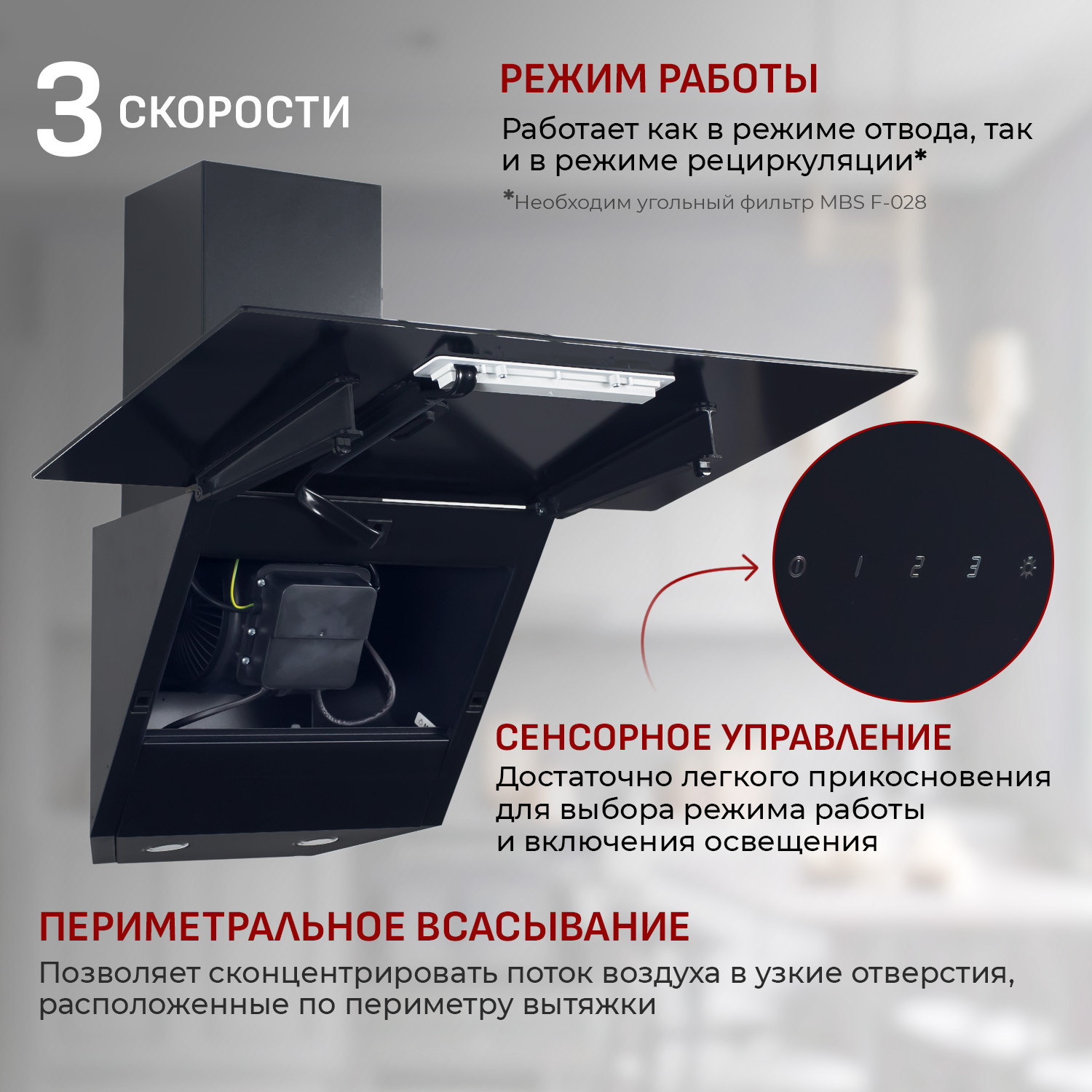 3 СКОРОСТИ

РЕЖИМ РАБОТЫ

Работает как в режиме отвода, так и в режиме рециркуляции*

*Необходим угольный фильтр MBS F-028

0 1 2 3

СЕНСОРНОЕ УПРАВЛЕНИЕ

Достаточно легкого прикосновения для выбора режима работы и включения освещения

ПЕРИМЕТРАЛЬНОЕ ВСАСЫВАНИЕ

Позволяет сконцентрировать поток воздуха в узкие отверстия, расположенные по периметру вытяжки