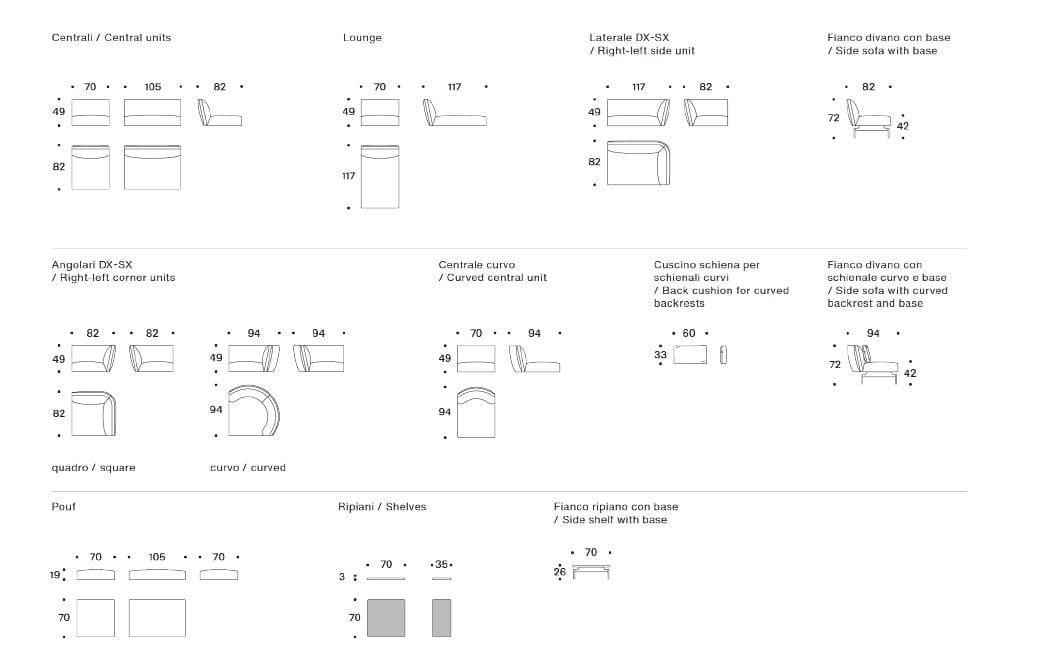 Centrali / Central units

70 105 82
49
82

Lounge

70 117
49
117

Laterale DX-SX
/ Right-left side unit

117 82
49
82

Fianco divano con base
/ Side sofa with base

82
72
42

Angolari DX-SX
/ Right-left corner units

82 82
49
82
quadro / square

94 94
49
94
curvo / curved

Centrale curvo
/ Curved central unit

70 94
49
94

Cuscino schiena per schienali curvi
/ Back cushion for curved backrests

60
33

Fianco divano con schienale curvo e base
/ Side sofa with curved backrest and base

94
72
42

Pouf

70 105 70
19
70

Ripiani / Shelves

70 35
3
70

Fianco ripiano con base
/ Side shelf with base

70
26