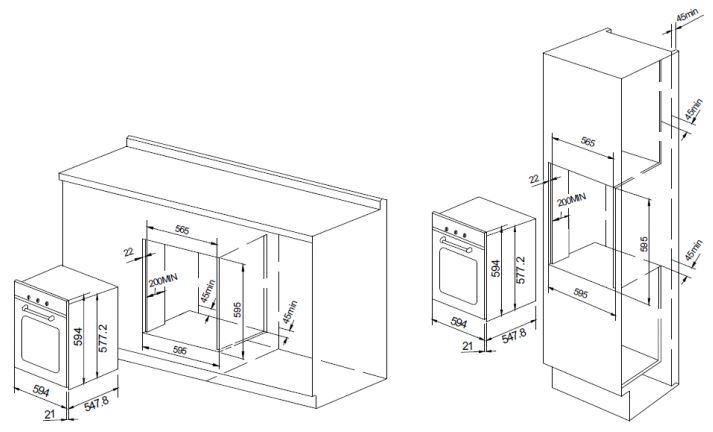 565
22
200MIN
45min
595
45min
595
594
577.2
594
21
547.8
45min
565
45min
22
200MIN
595
45min
595
594
577.2
594
21
547.8