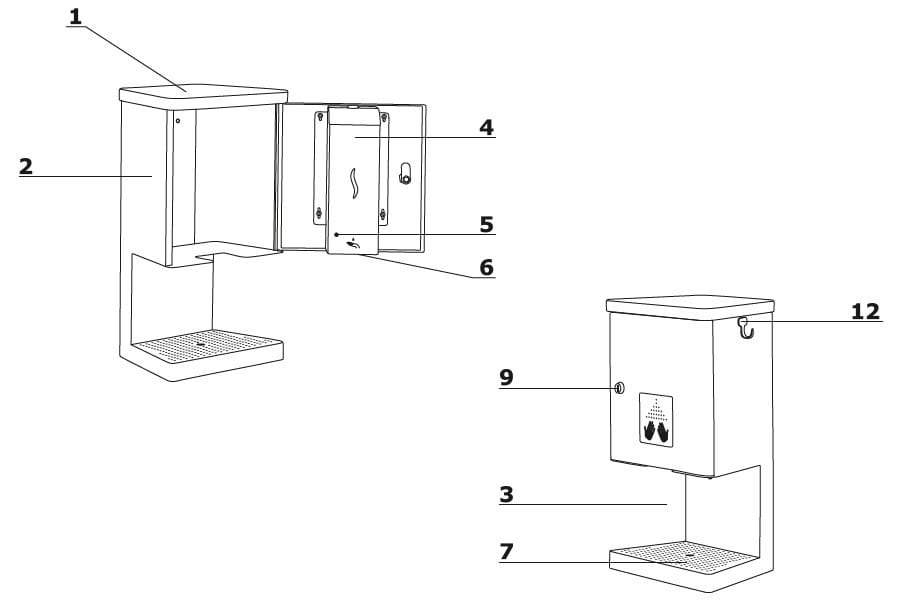 1
2
4
5
6
12
9
3
7