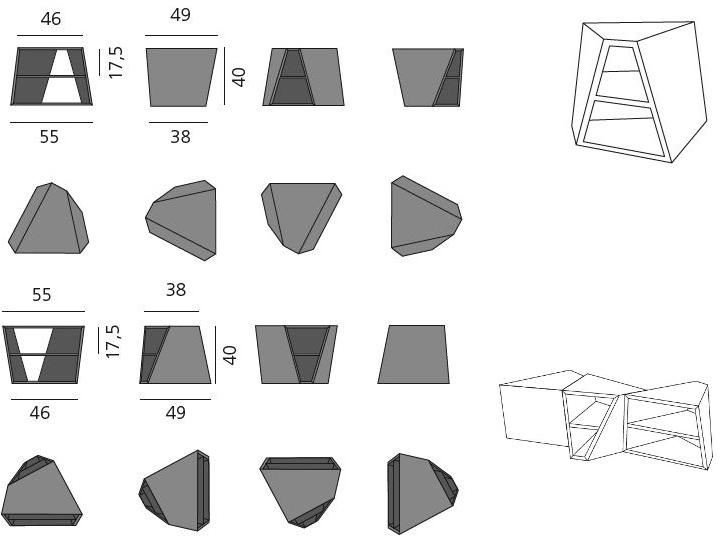 46
17,5
55
49
40
38

55
17,5
46
38
40
49