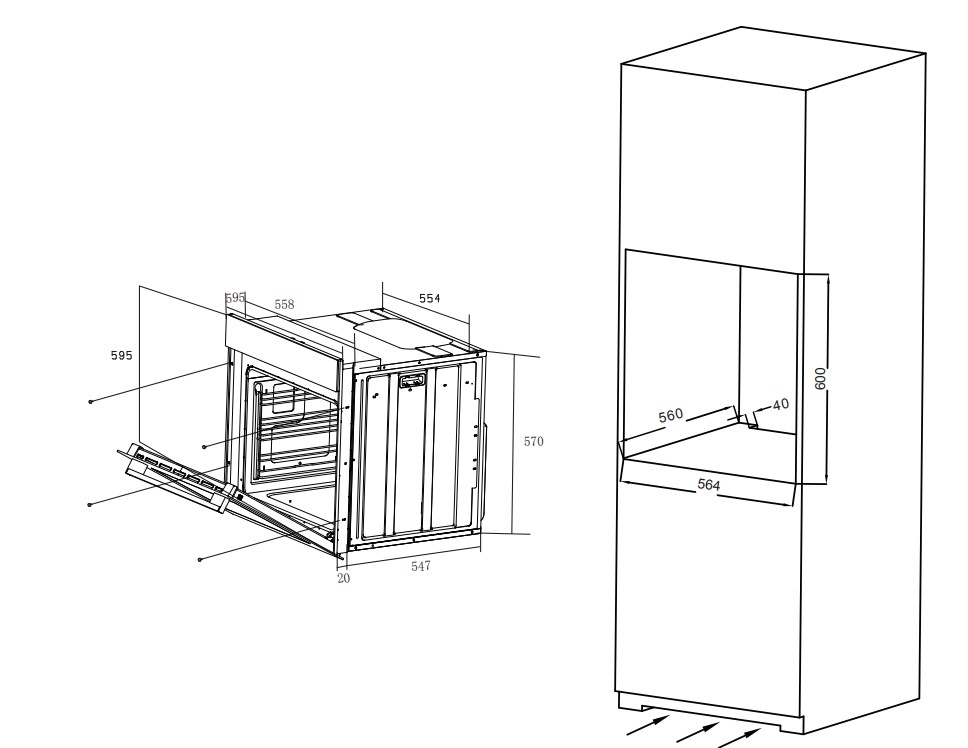 595
558
554
595
570
20
547
600
560
40
564