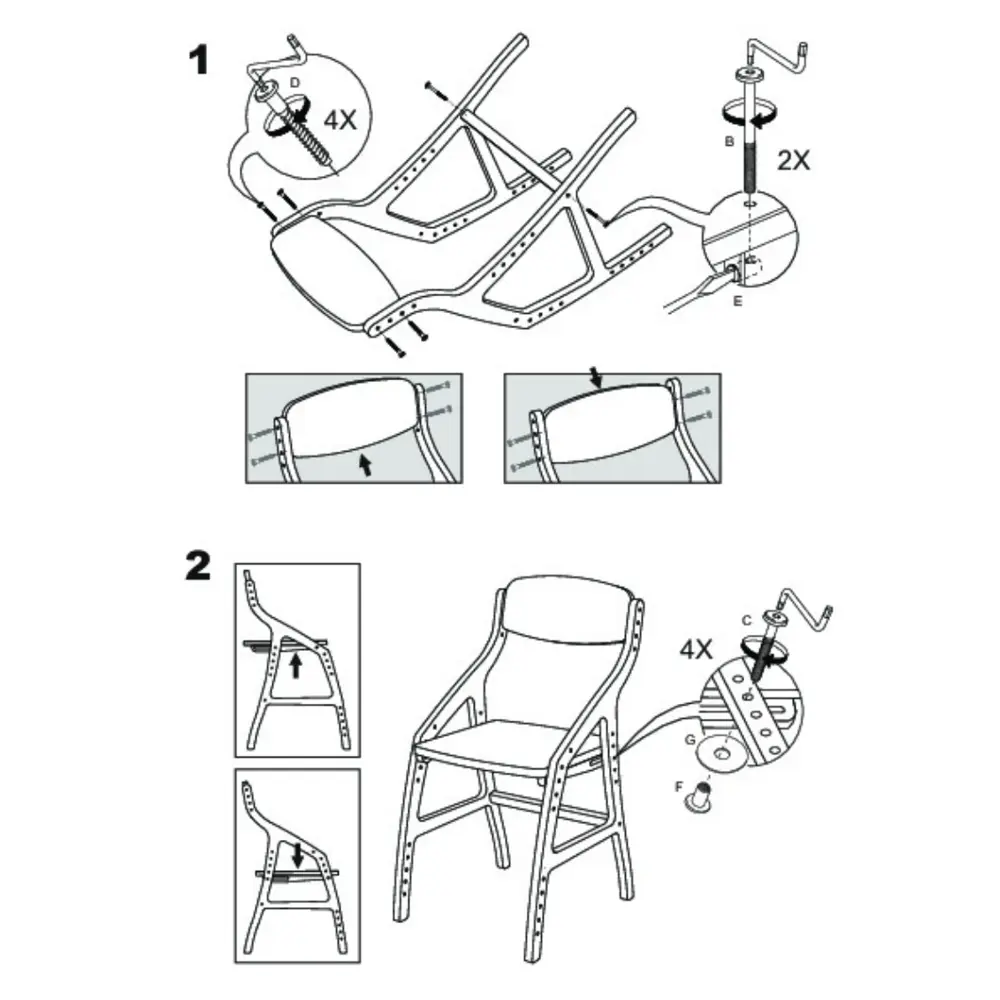 1
D
4X
B
2X
E
2
C
4X
G
F