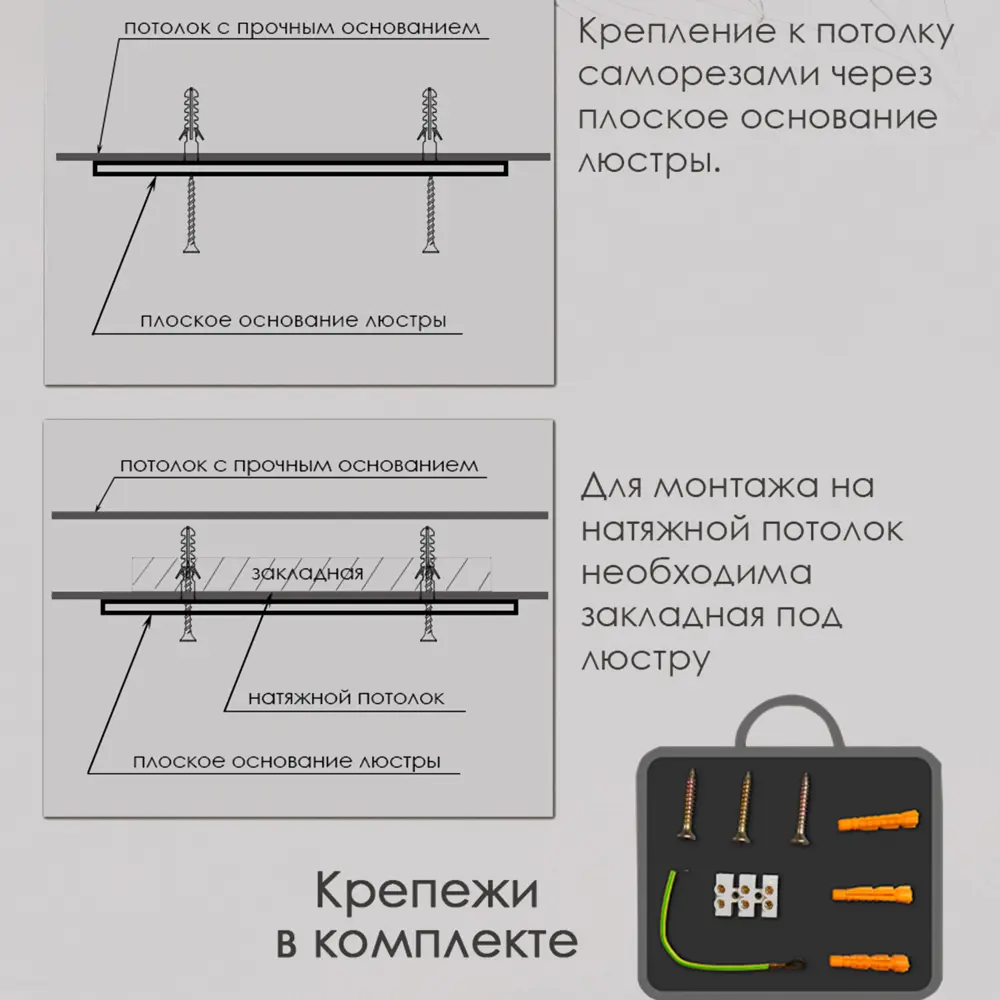 потолок с прочным основанием

плоское основание люстры

Крепление к потолку саморезами через плоское основание люстры.

потолок с прочным основанием

закладная

натяжной потолок

плоское основание люстры

Для монтажа на натяжной потолок необходима закладная под люстру

Крепежи в комплекте