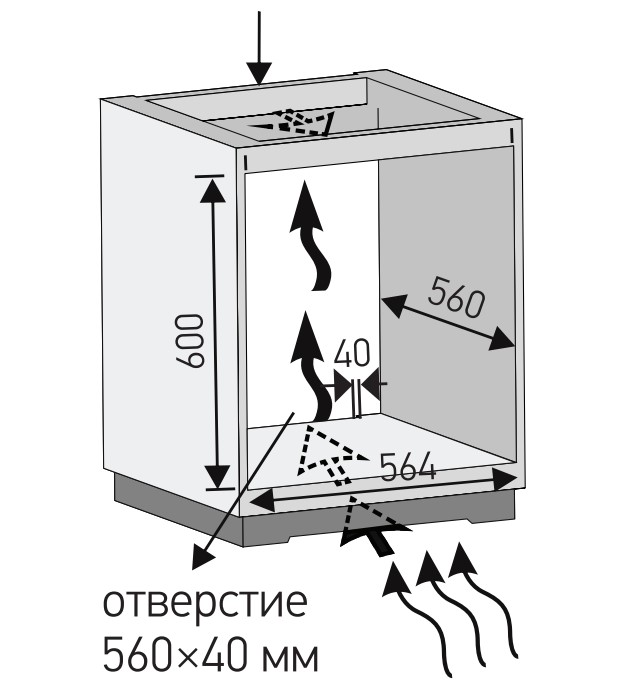 600

560

40

564

отверстие
560×40 мм