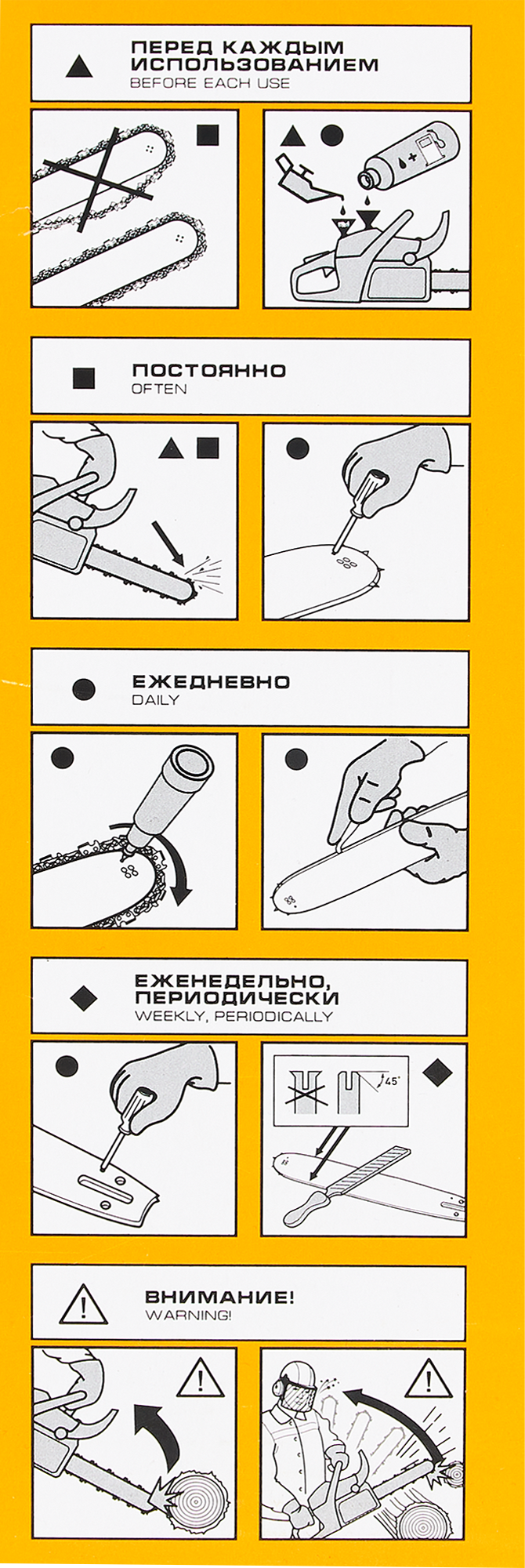 ПЕРЕД КАЖДЫМ ИСПОЛЬЗОВАНИЕМ
BEFORE EACH USE

ПОСТОЯННО
OFTEN

ЕЖЕДНЕВНО
DAILY

ЕЖЕНЕДЕЛЬНО, ПЕРИОДИЧЕСКИ
WEEKLY, PERIODICALLY

45°

ВНИМАНИЕ!
WARNING!