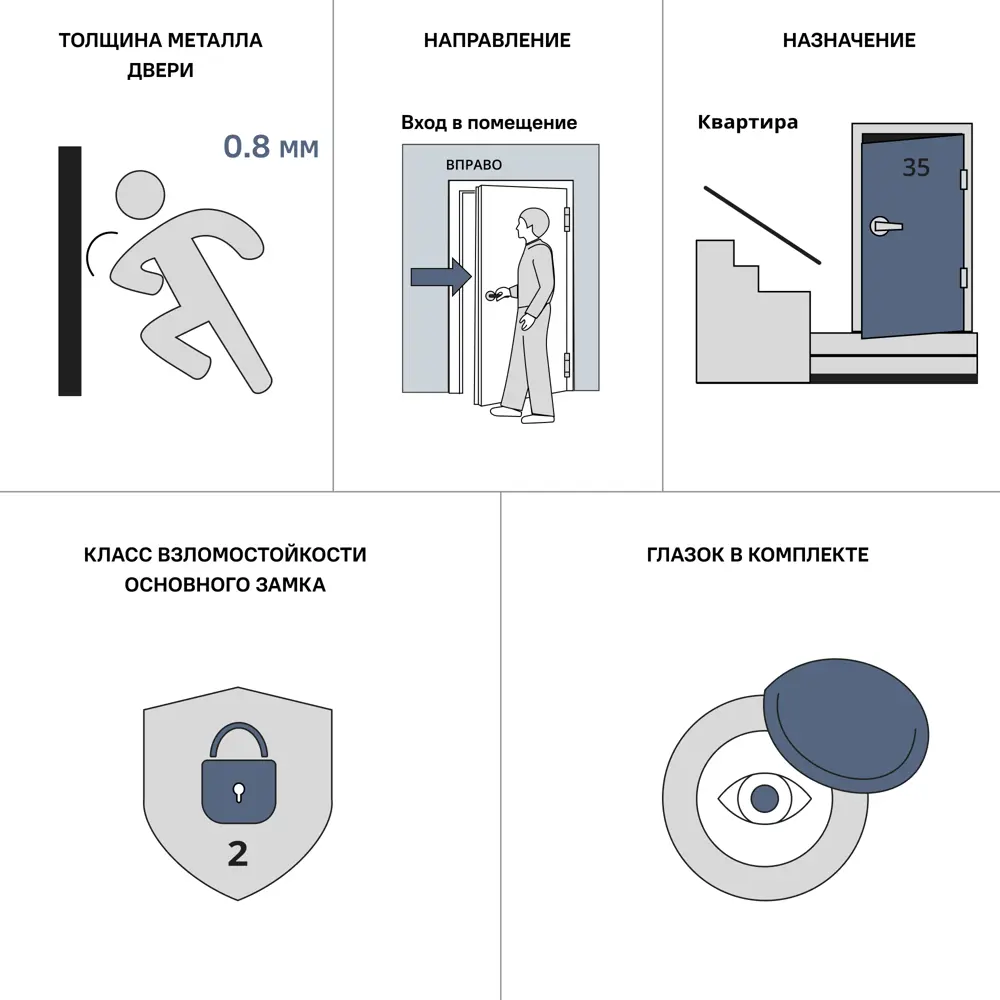 ТОЛЩИНА МЕТАЛЛА ДВЕРИ

0.8 мм

НАПРАВЛЕНИЕ

Вход в помещение

ВПРАВО

НАЗНАЧЕНИЕ

Квартира

35

КЛАСС ВЗЛОМОСТОЙКОСТИ ОСНОВНОГО ЗАМКА

2

ГЛАЗОК В КОМПЛЕКТЕ