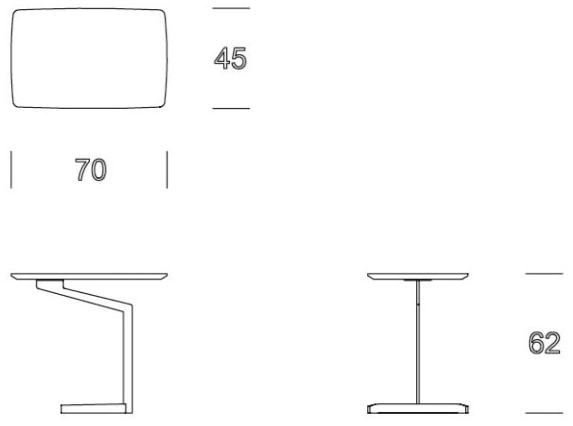 45

70

62