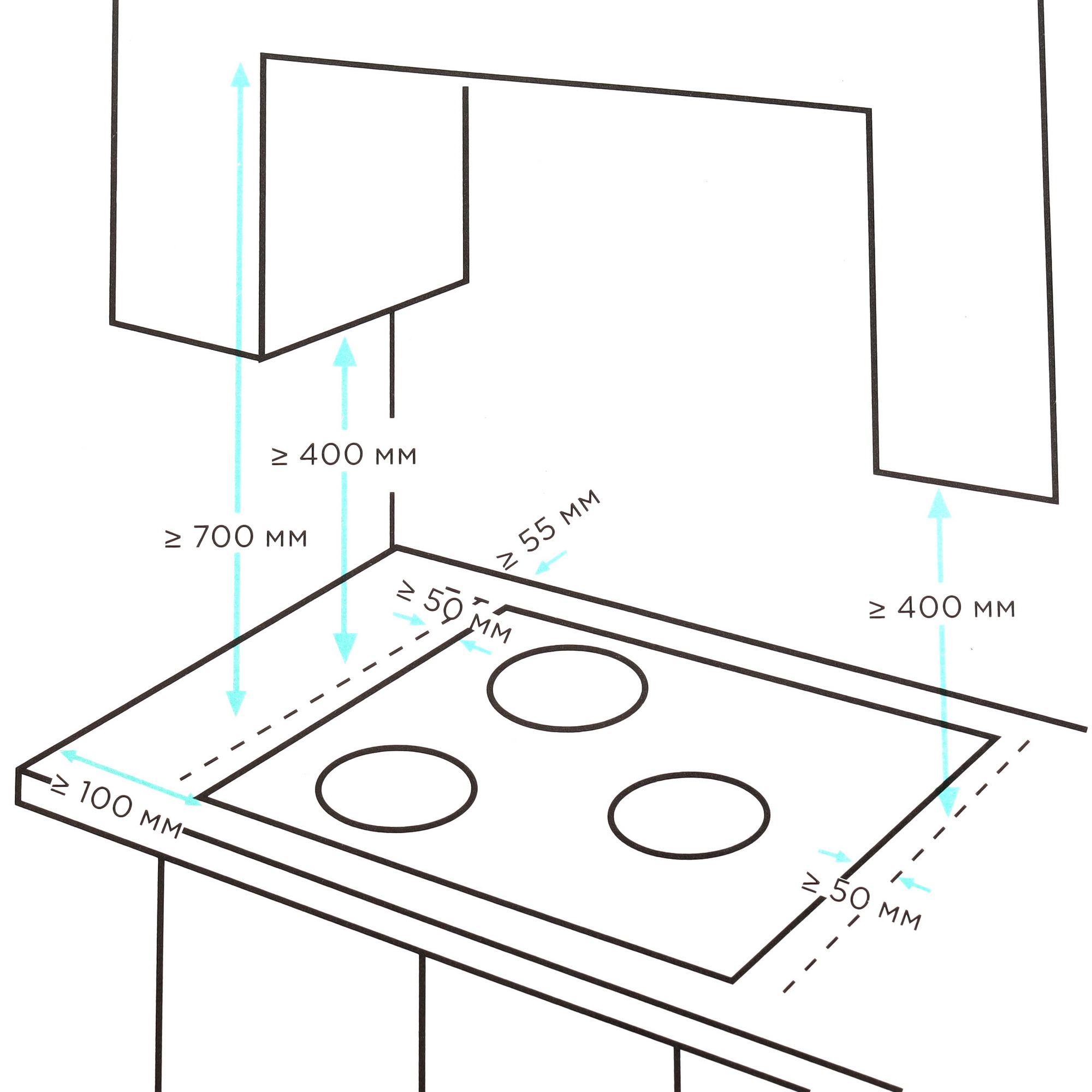 ≥ 400 мм

≥ 700 мм

≥ 55 мм

≥ 50 мм

≥ 400 мм

≥ 100 мм

≥ 50 мм