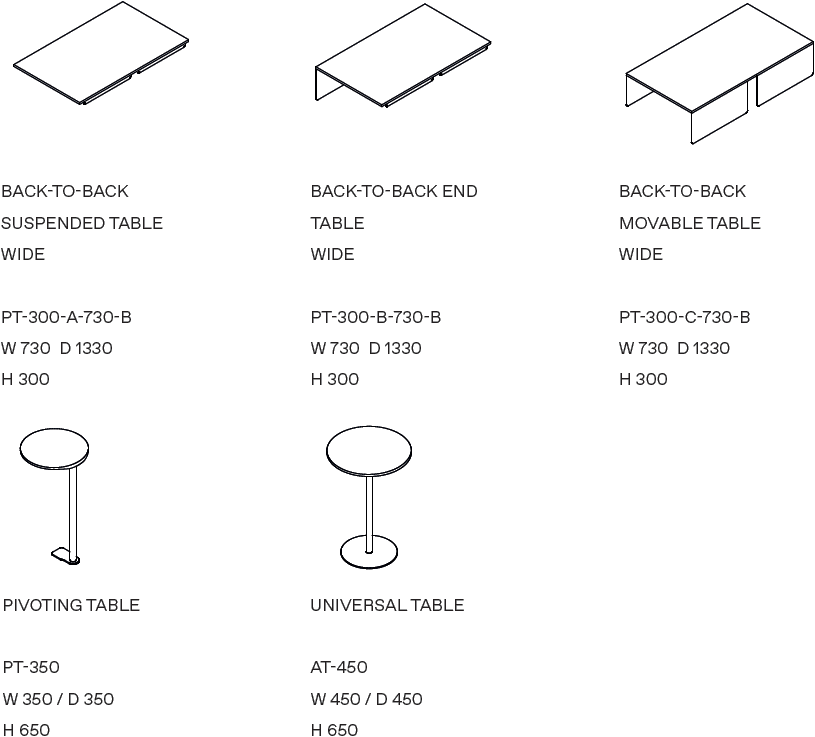 BACK-TO-BACK SUSPENDED TABLE WIDE

PT-300-A-730-B
W 730 D 1330
H 300

BACK-TO-BACK END TABLE WIDE

PT-300-B-730-B
W 730 D 1330
H 300

BACK-TO-BACK MOVABLE TABLE WIDE

PT-300-C-730-B
W 730 D 1330
H 300

PIVOTING TABLE

PT-350
W 350 / D 350
H 650

UNIVERSAL TABLE

AT-450
W 450 / D 450
H 650