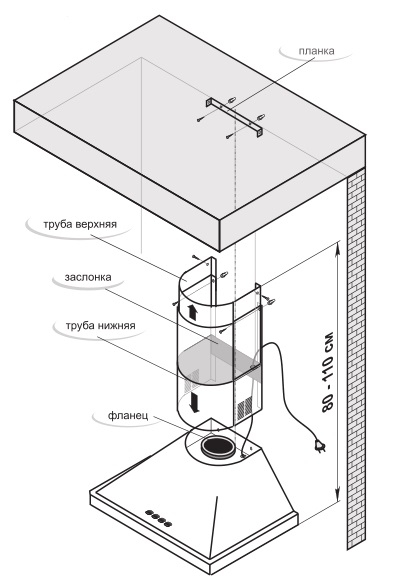 планка

труба верхняя

заслонка

труба нижняя

фланец

80 - 110 см