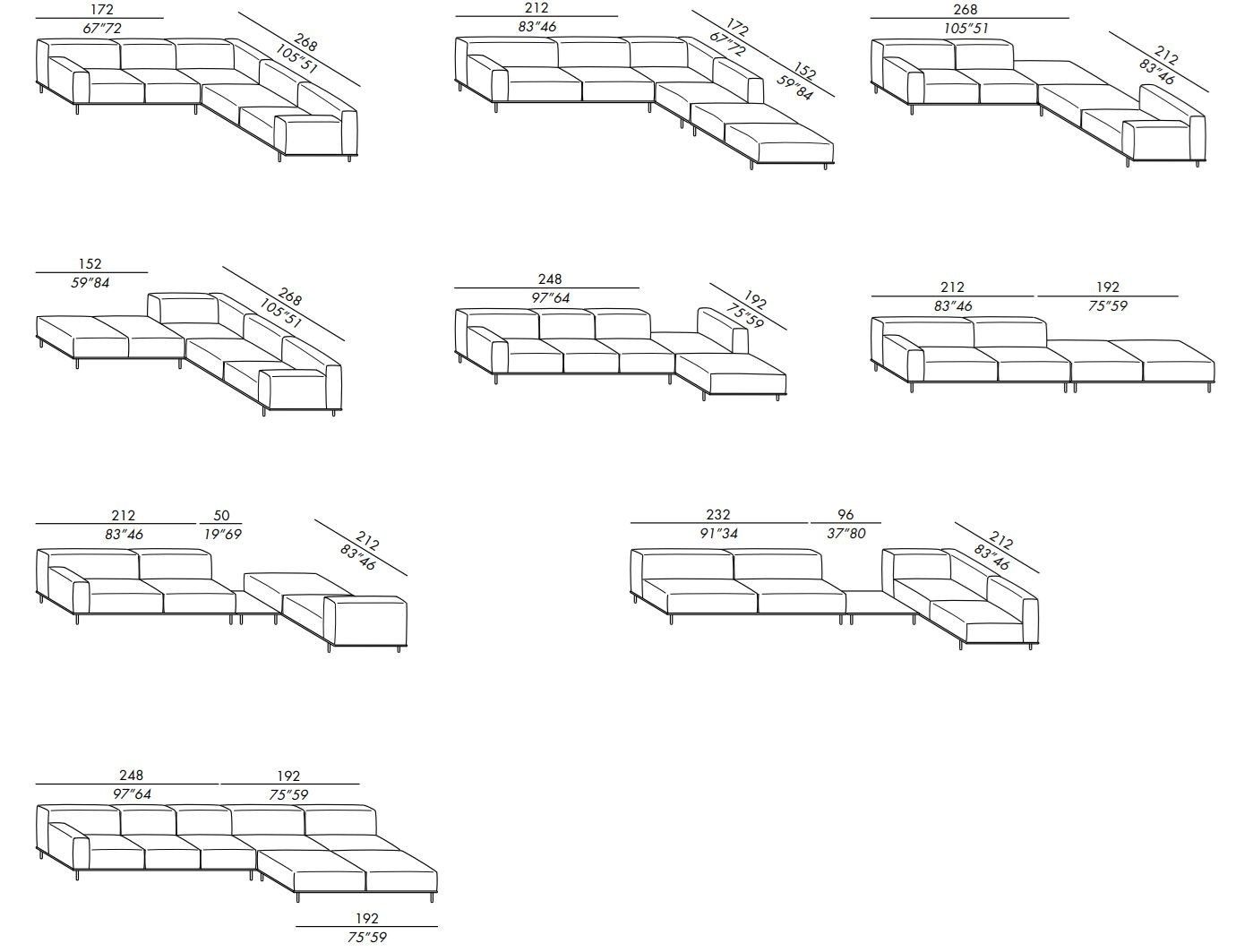 172
67"72
268
105"51

212
83"46
172
67"72
152
59"84

268
105"51
212
83"46

152
59"84
268
105"51

248
97"64
192
75"59

212
83"46
192
75"59

212
83"46
50
19"69
212
83"46

232
91"34
96
37"80
212
83"46

248
97"64
192
75"59
192
75"59