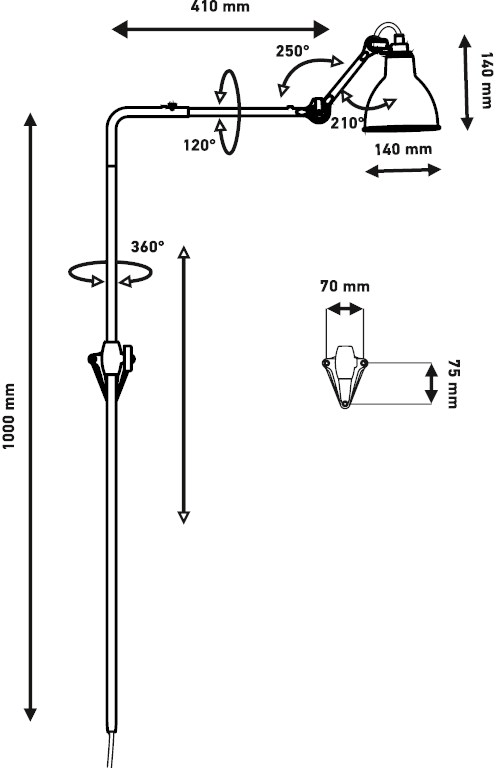 410 mm

250°

140 mm

120°

210°

140 mm

360°

70 mm

75 mm

1000 mm