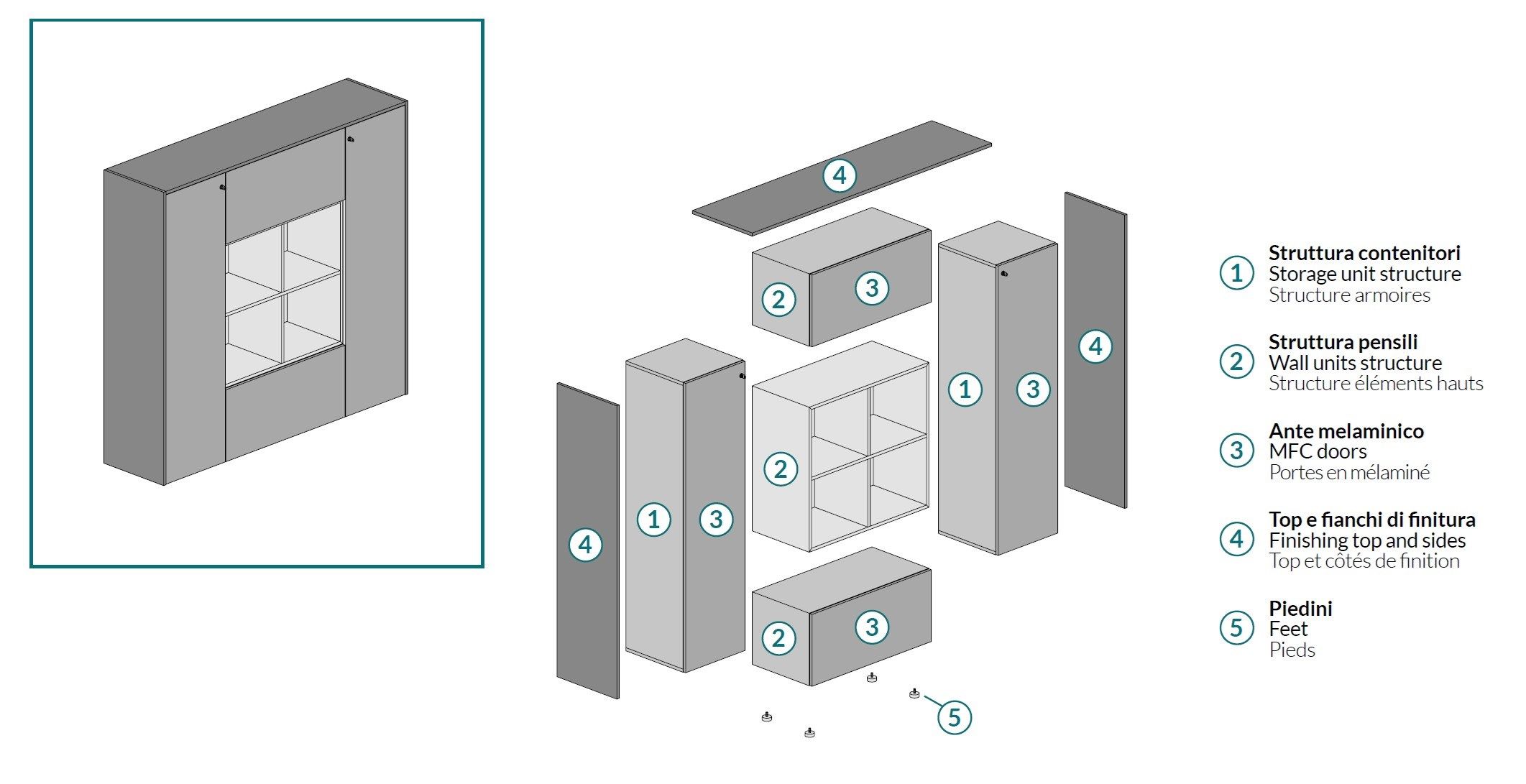 4
2 3
1 3 4
4 1 3 2
2 3
5

1 Struttura contenitori
Storage unit structure
Structure armoires

2 Struttura pensili
Wall units structure
Structure éléments hauts

3 Ante melaminico
MFC doors
Portes en mélaminé

4 Top e fianchi di finitura
Finishing top and sides
Top et côtés de finition

5 Piedini
Feet
Pieds