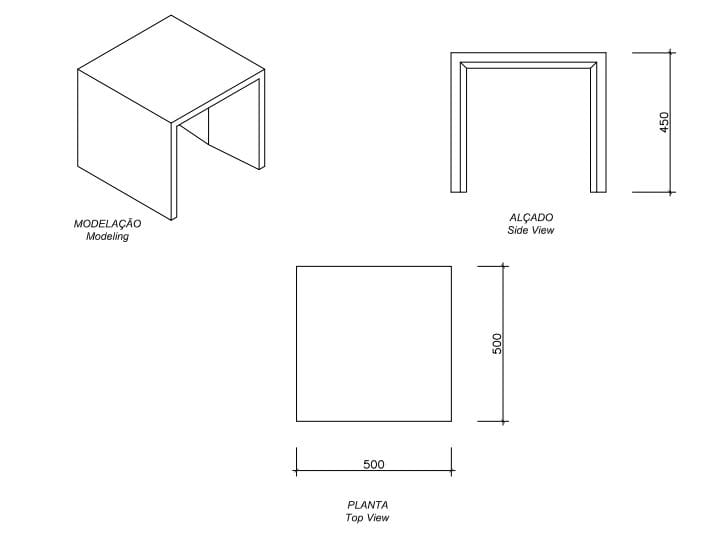 MODELAÇÃO
Modeling

ALÇADO
Side View

450

500

500

PLANTA
Top View