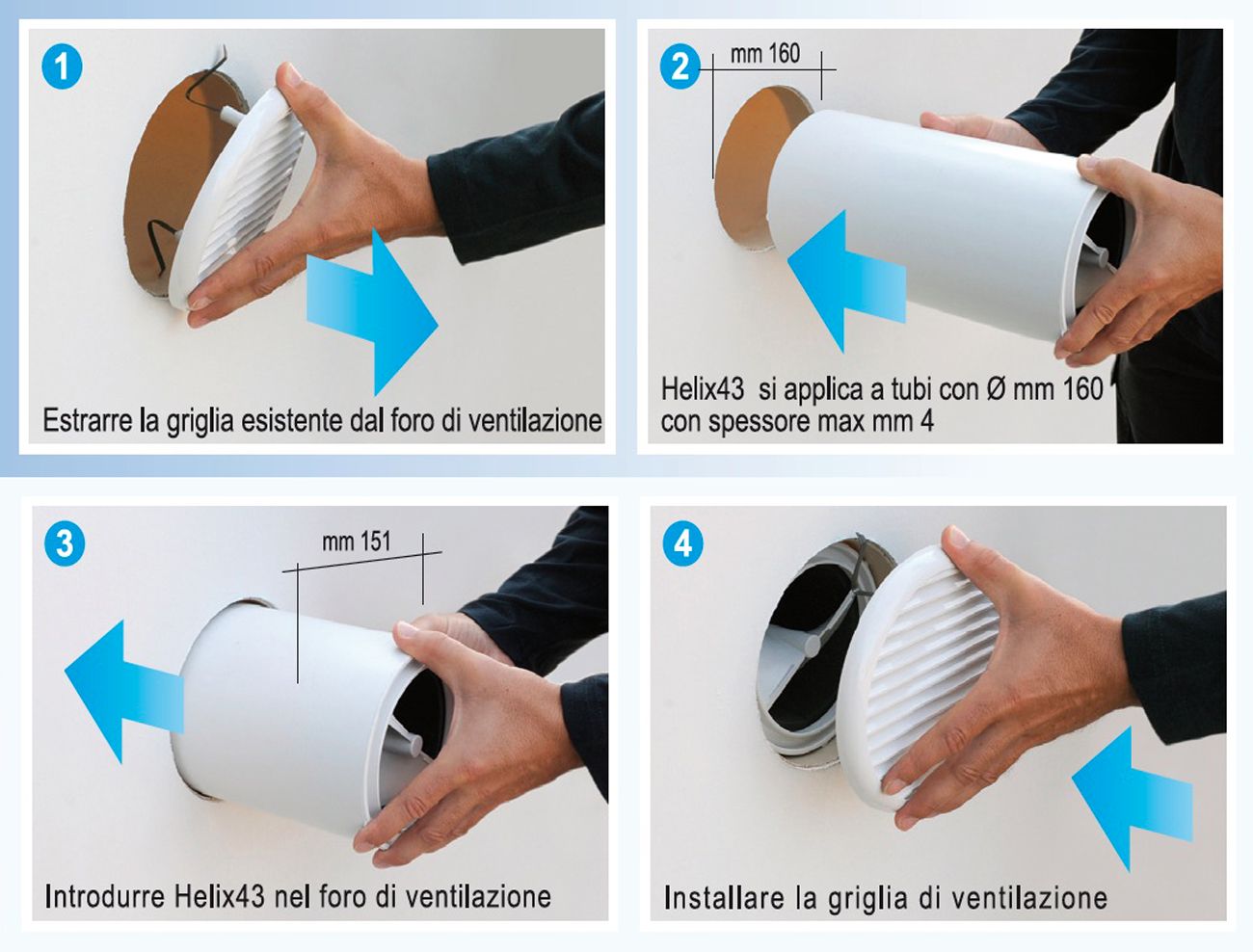 1

Estrarre la griglia esistente dal foro di ventilazione

2

mm 160

Helix43 si applica a tubi con Ø mm 160 con spessore max mm 4

3

mm 151

Introdurre Helix43 nel foro di ventilazione

4

Installare la griglia di ventilazione