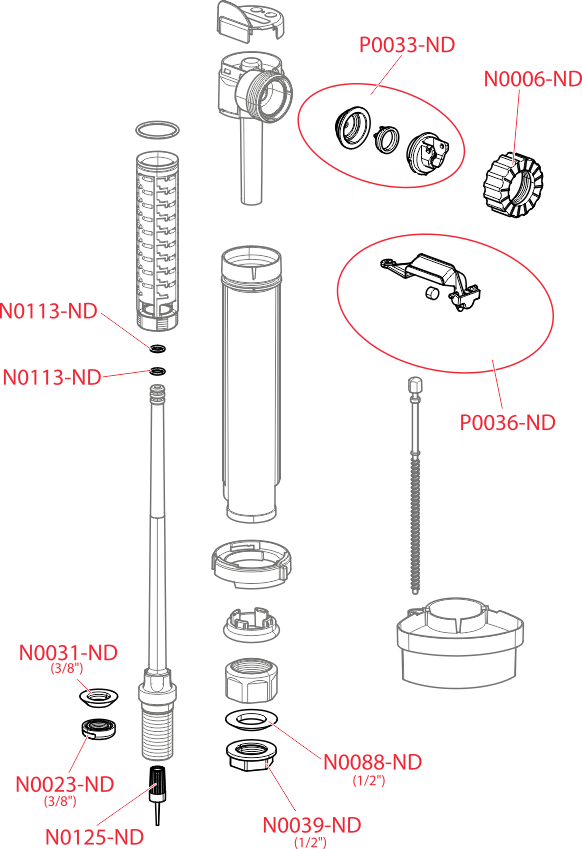 P0033-ND

N0006-ND

N0113-ND

N0113-ND

P0036-ND

N0031-ND
(3/8")

N0023-ND
(3/8")

N0125-ND

N0088-ND
(1/2")

N0039-ND
(1/2")